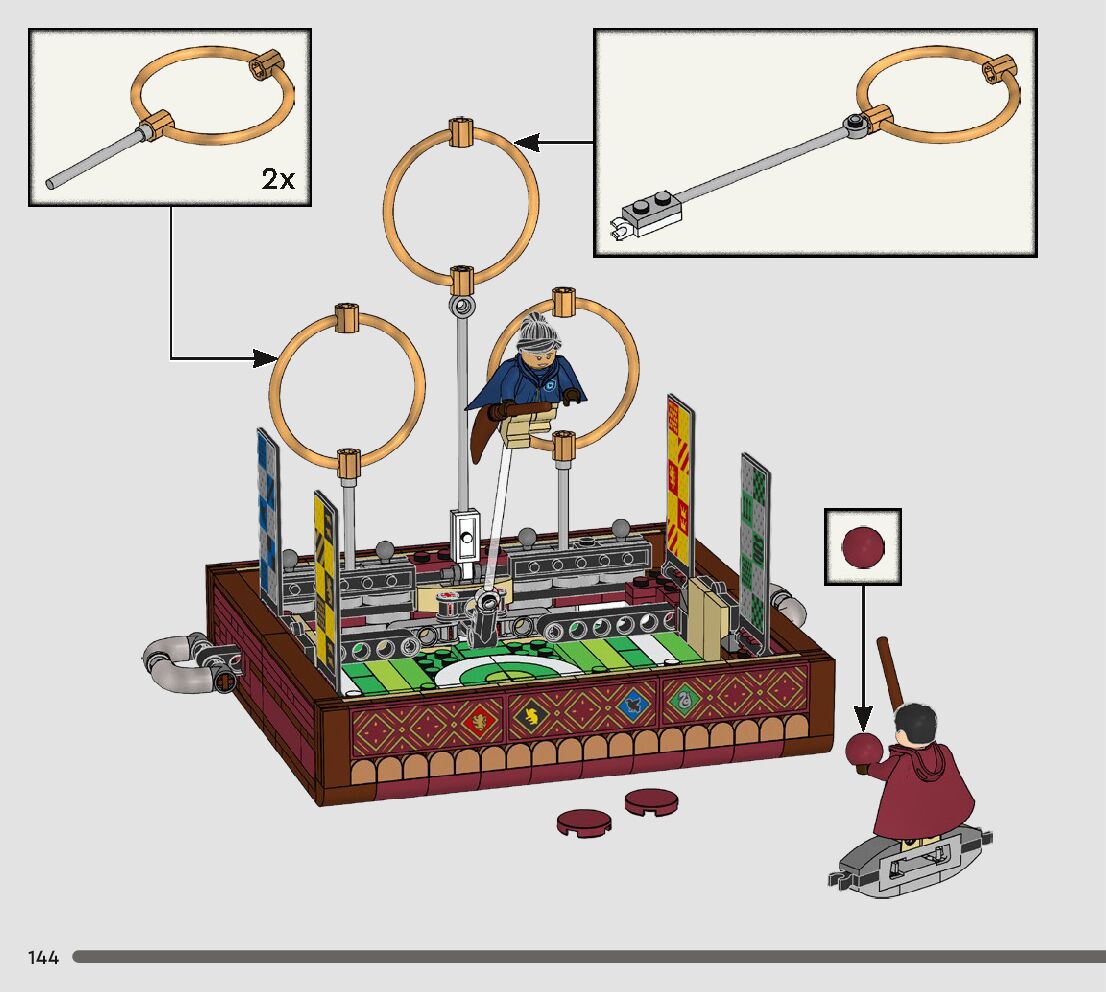 2x

144