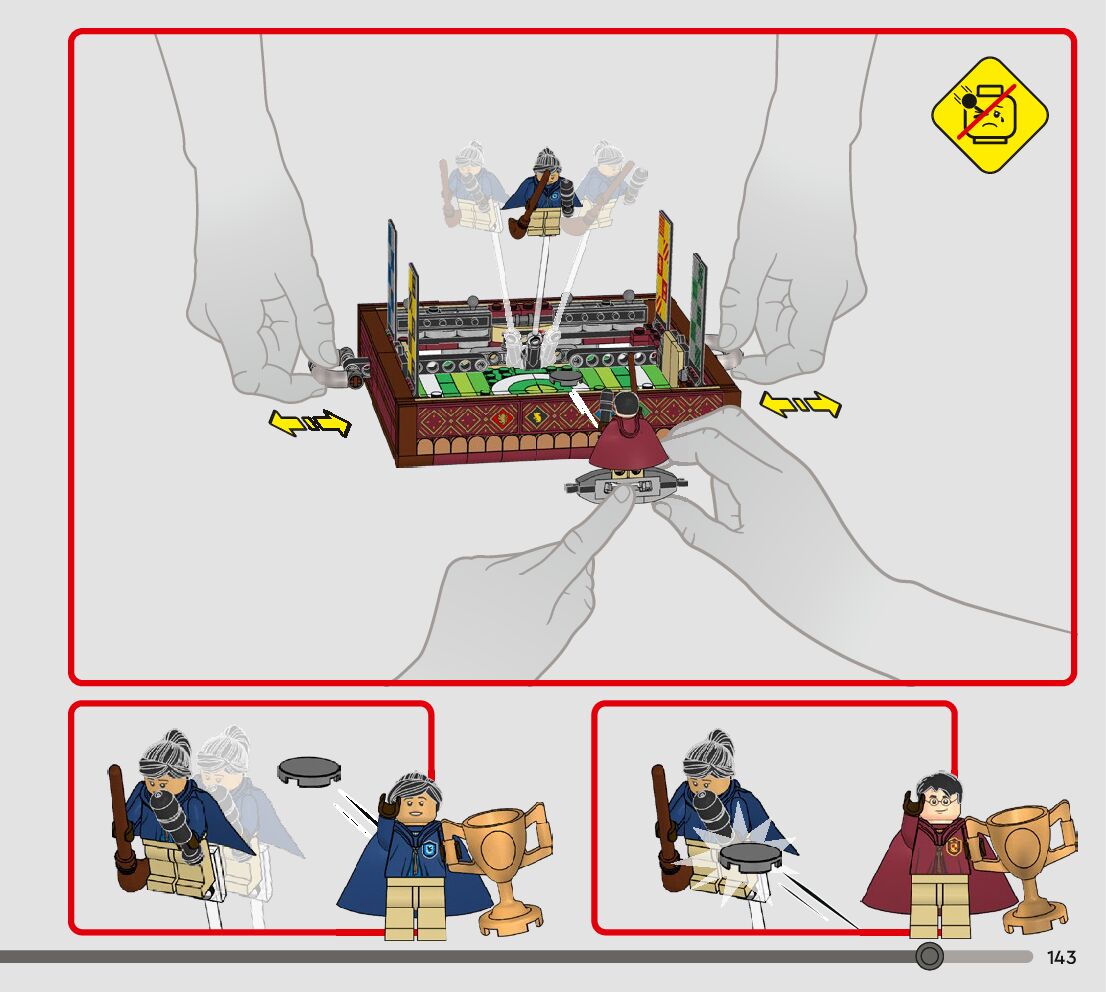 143