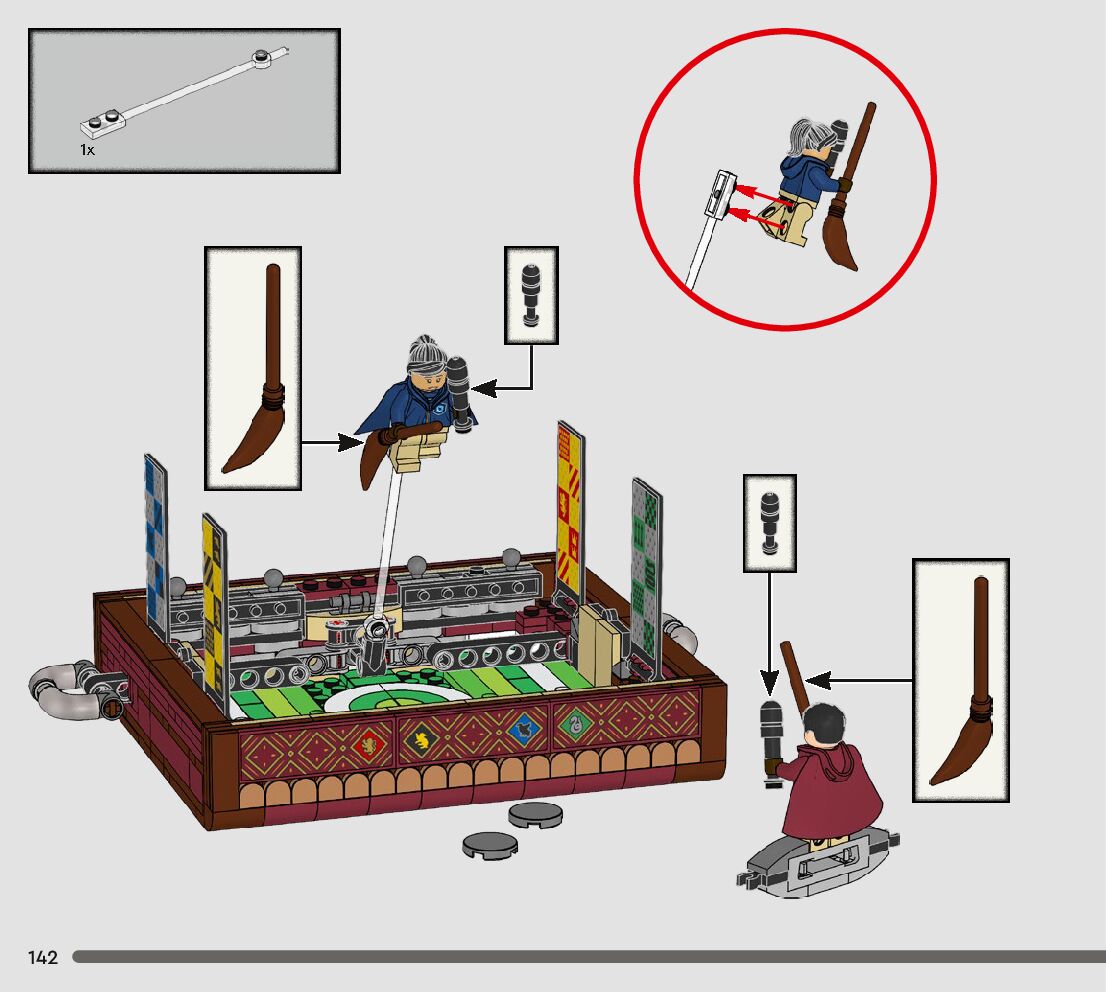 1x

142