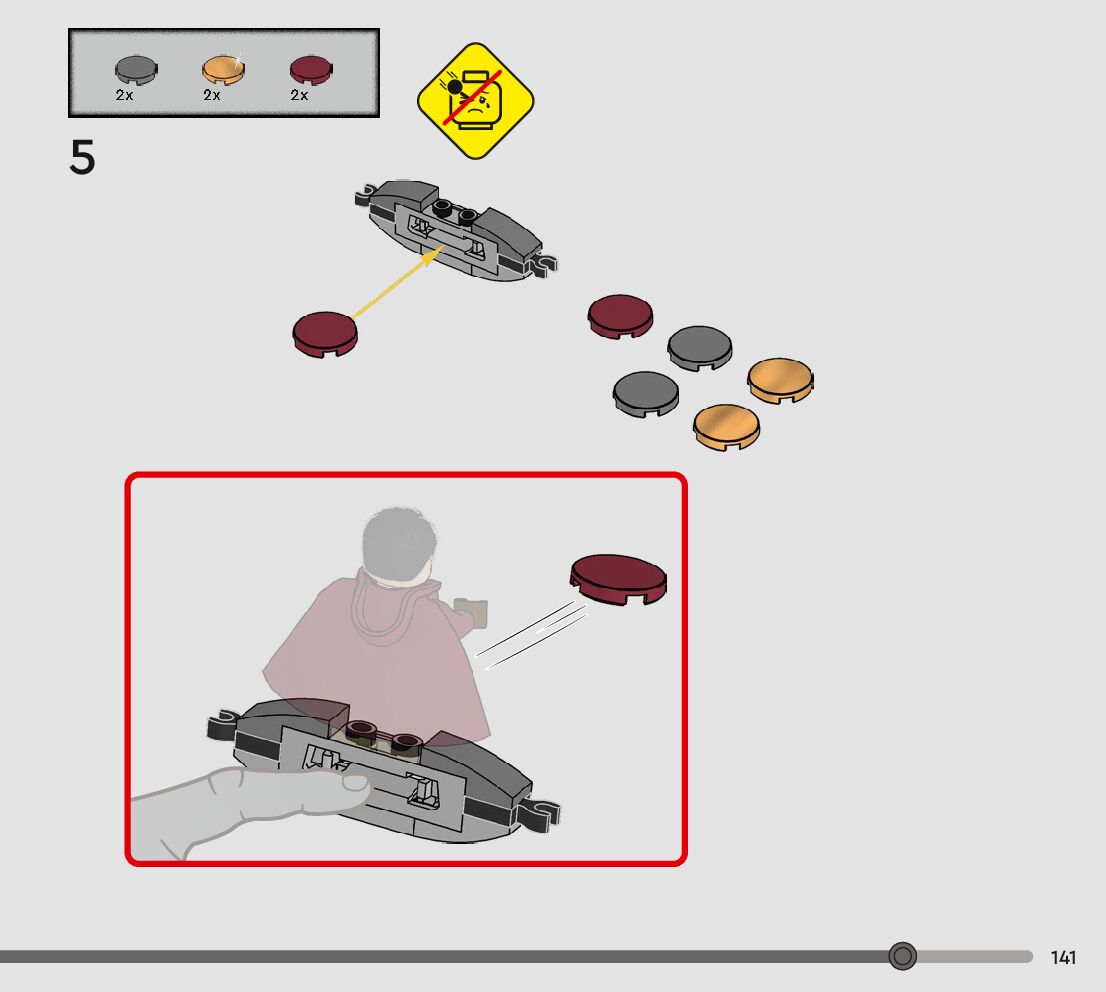 2x
2x
2x

5

141