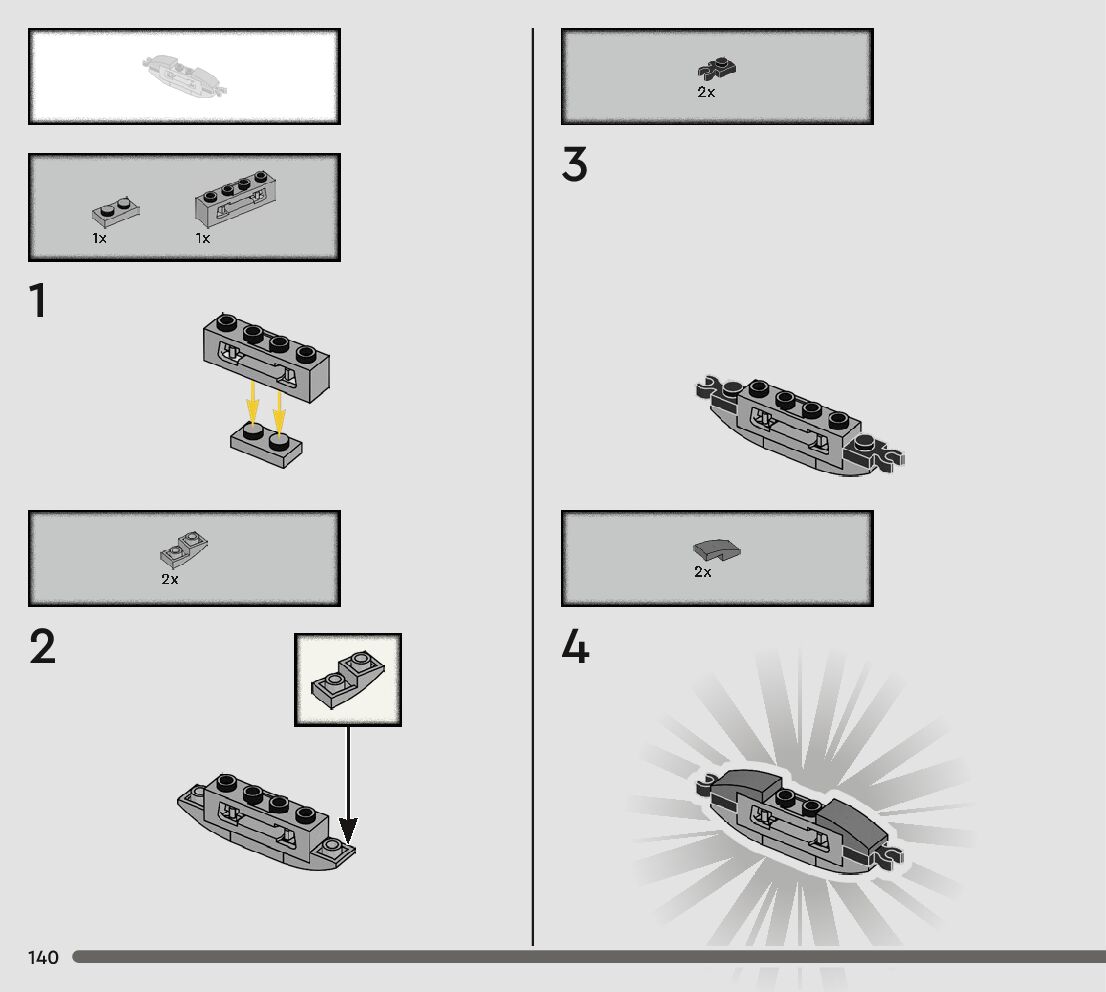 1x 1x

1

2x

2

2x

3

2x

4

140