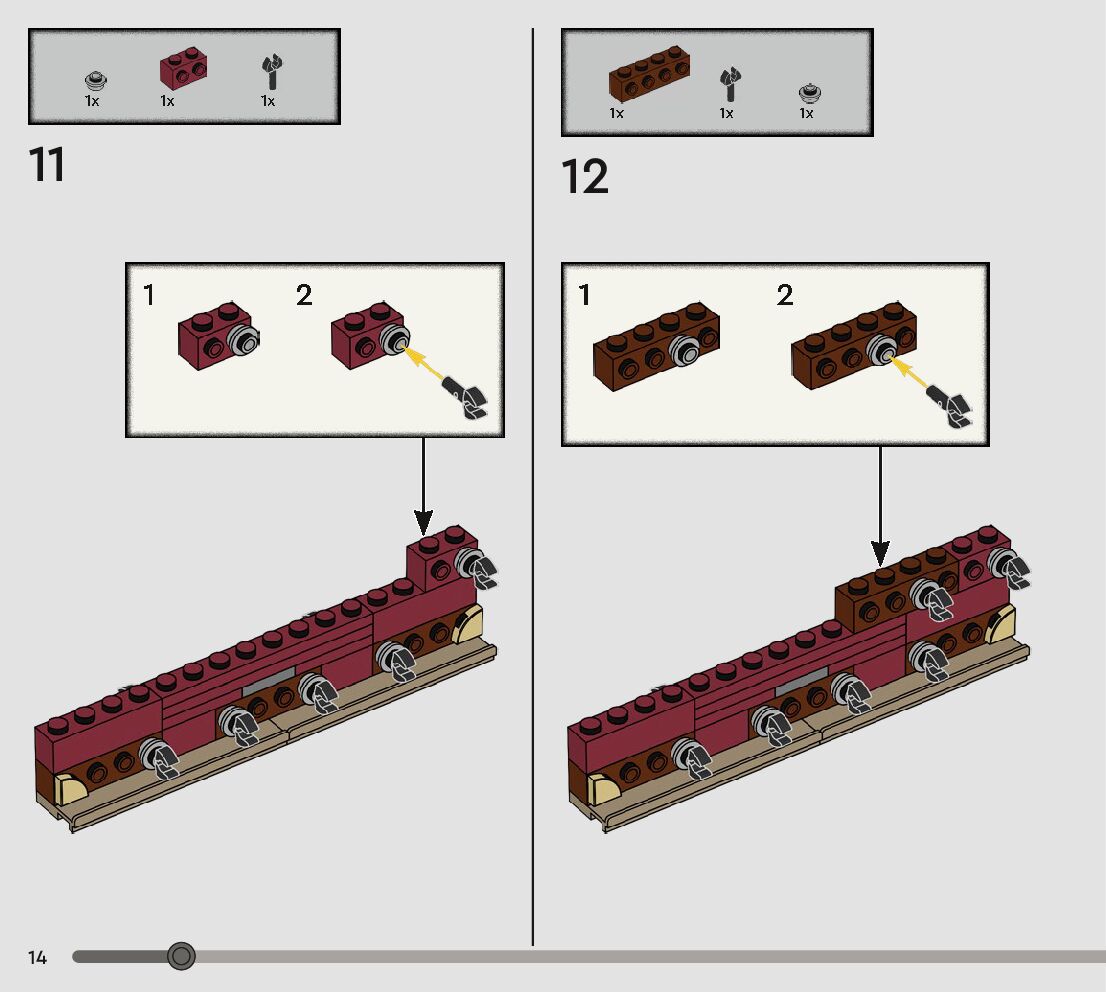 1x 1x 1x

11

1 2

1x 1x 1x

12

1 2

14