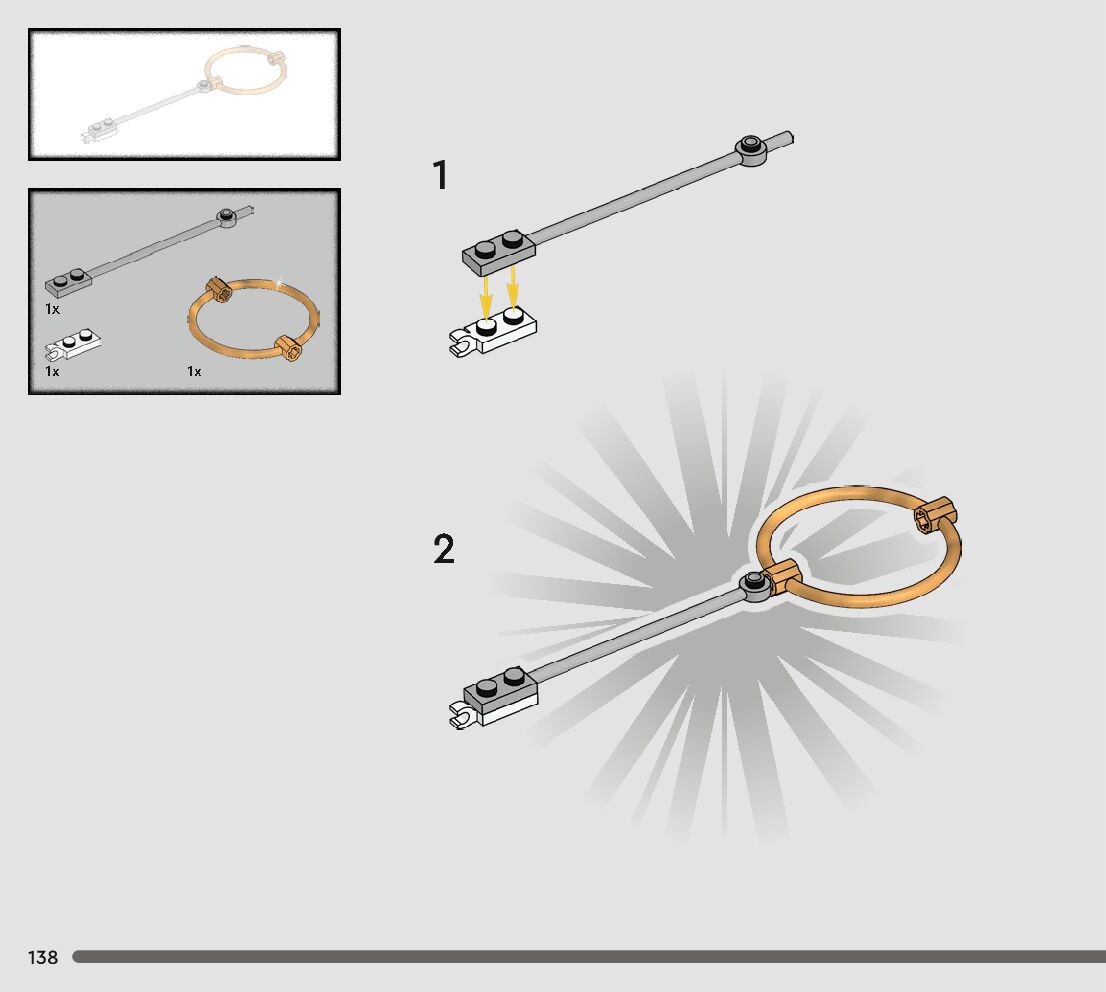 1x

1x

1x

1

2

138