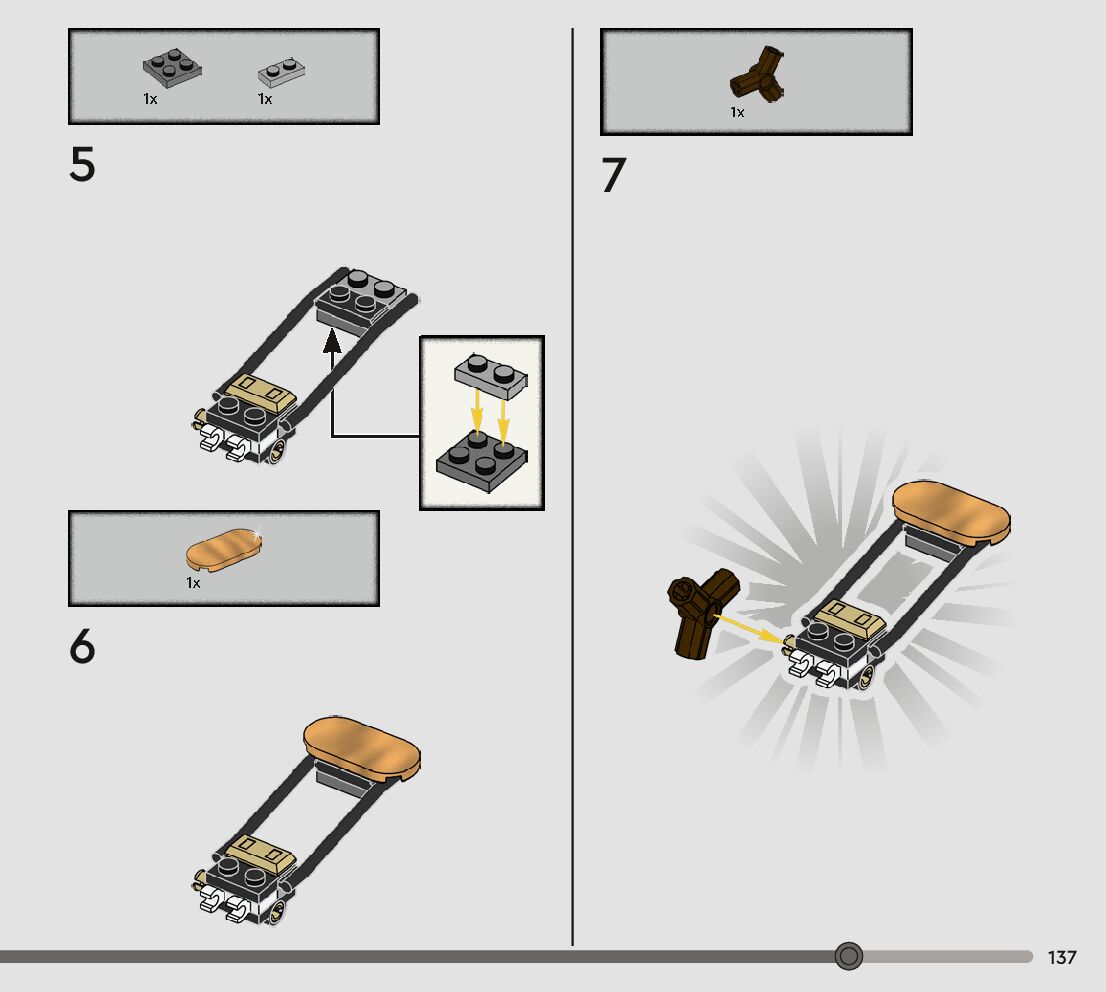 1x 1x

5

1x

6

1x

7

137