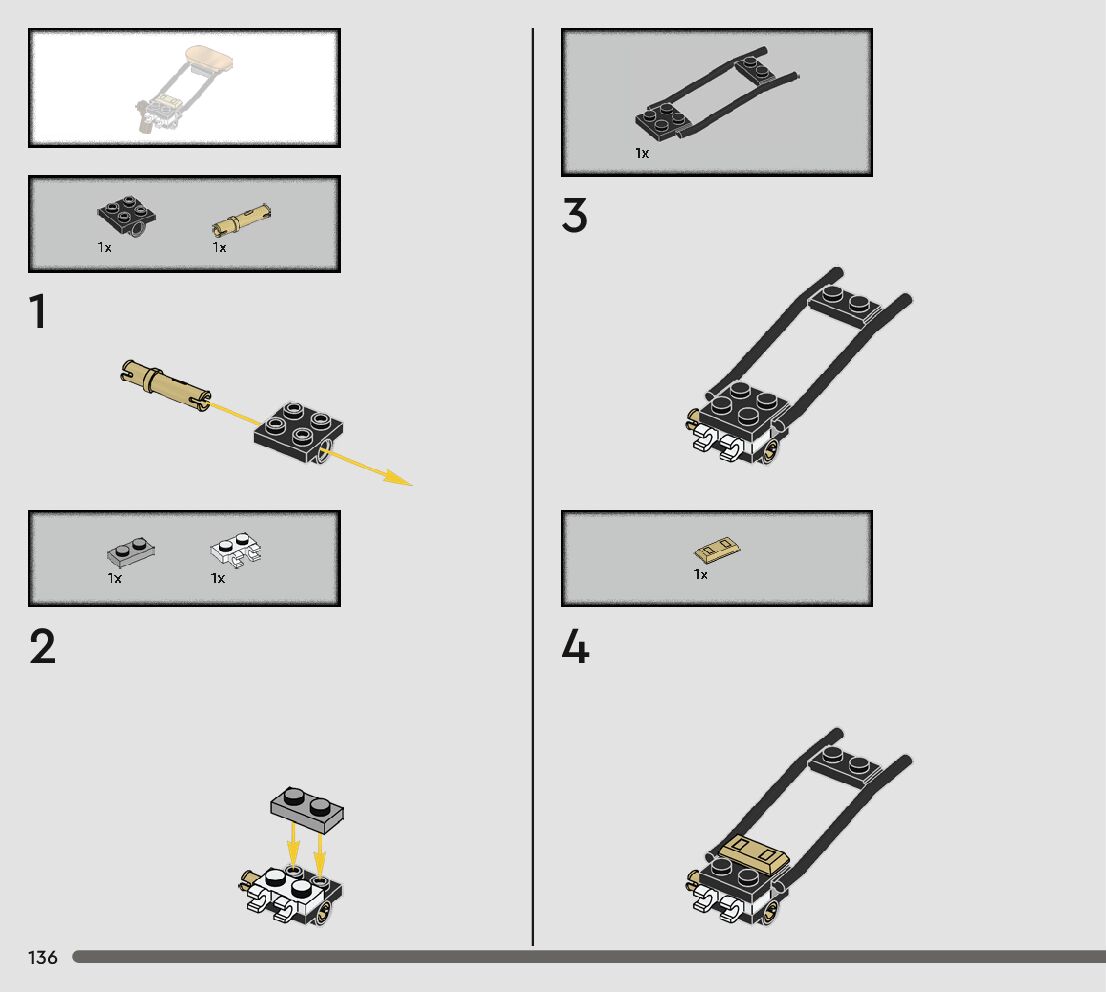 1x 1x

1

1x 1x

2

1x

3

1x

4

136