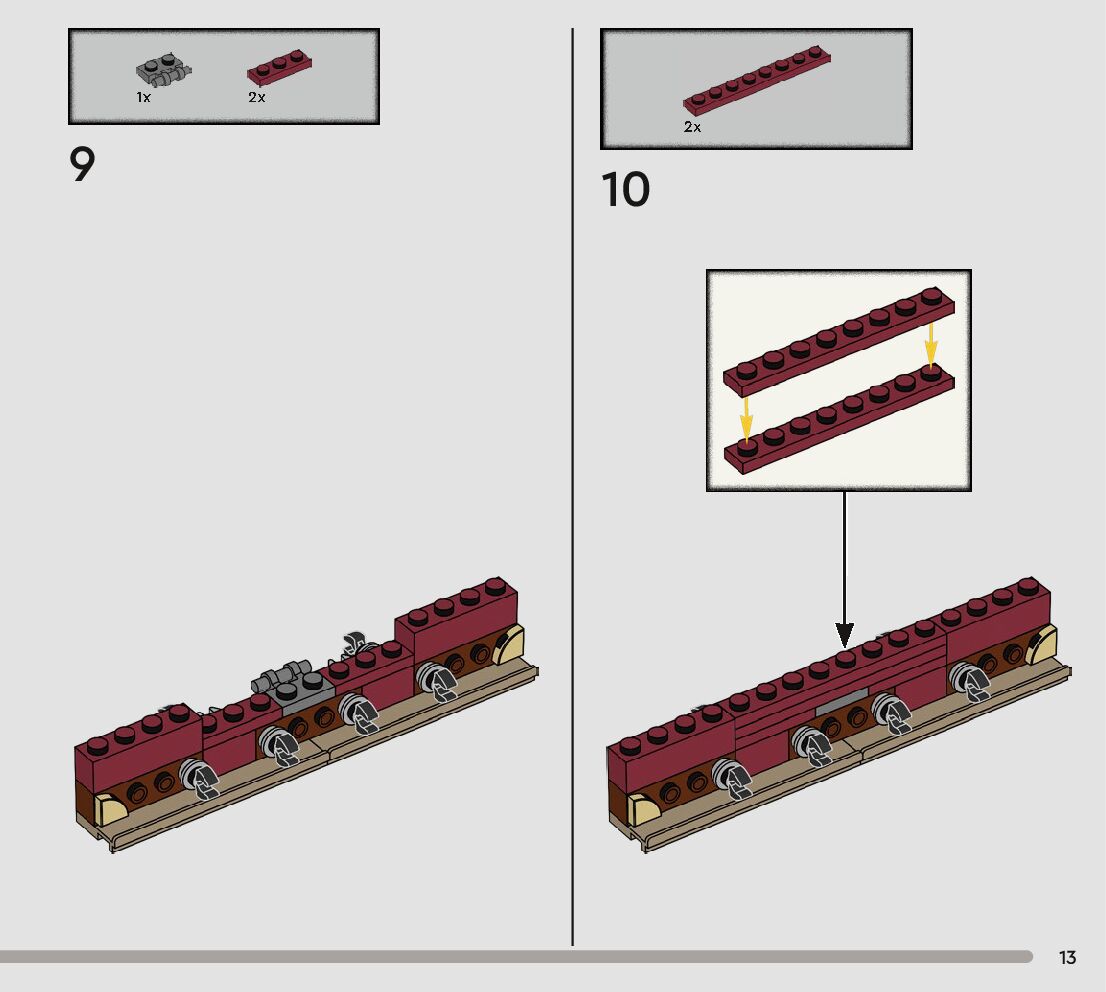 1x
2x
9

2x
10

13