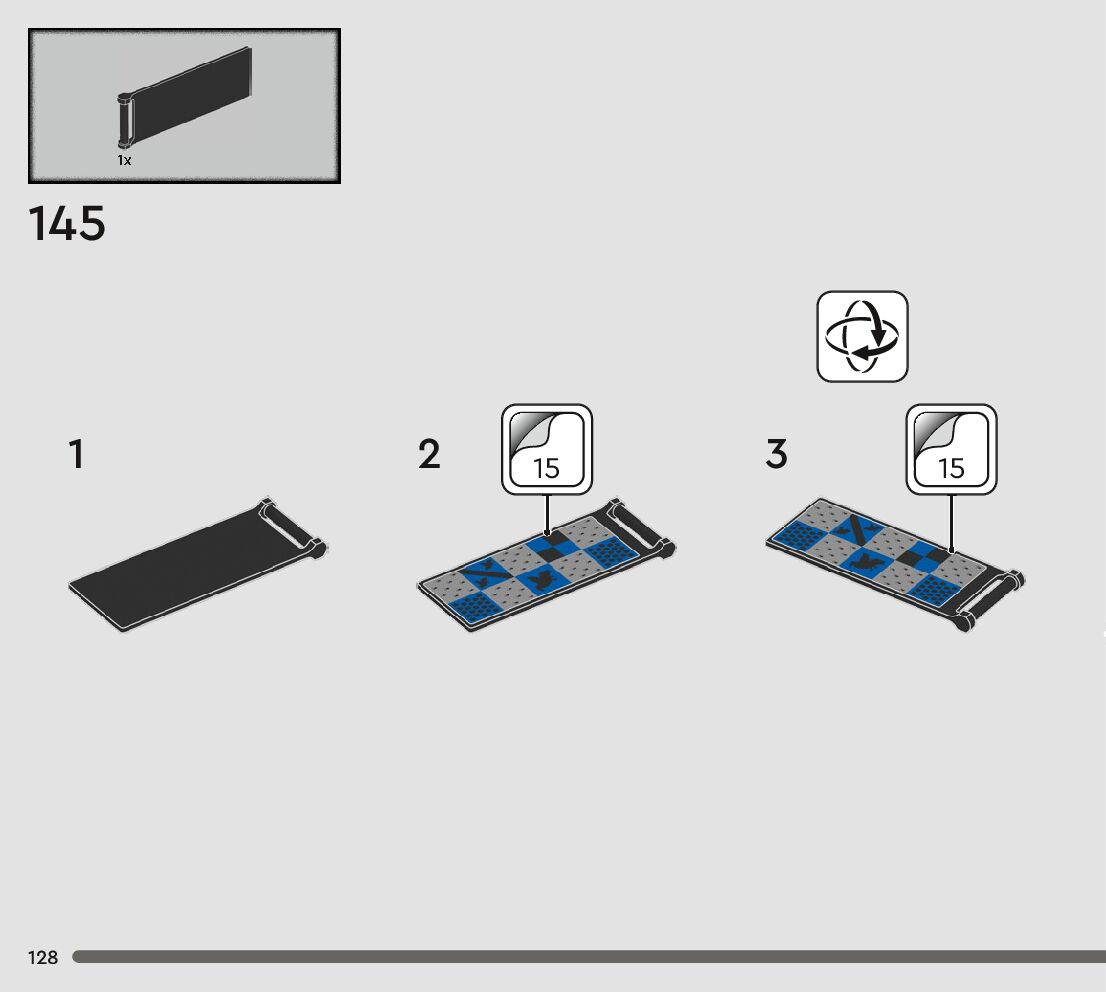 1x

145

1

2

15

3

15

128