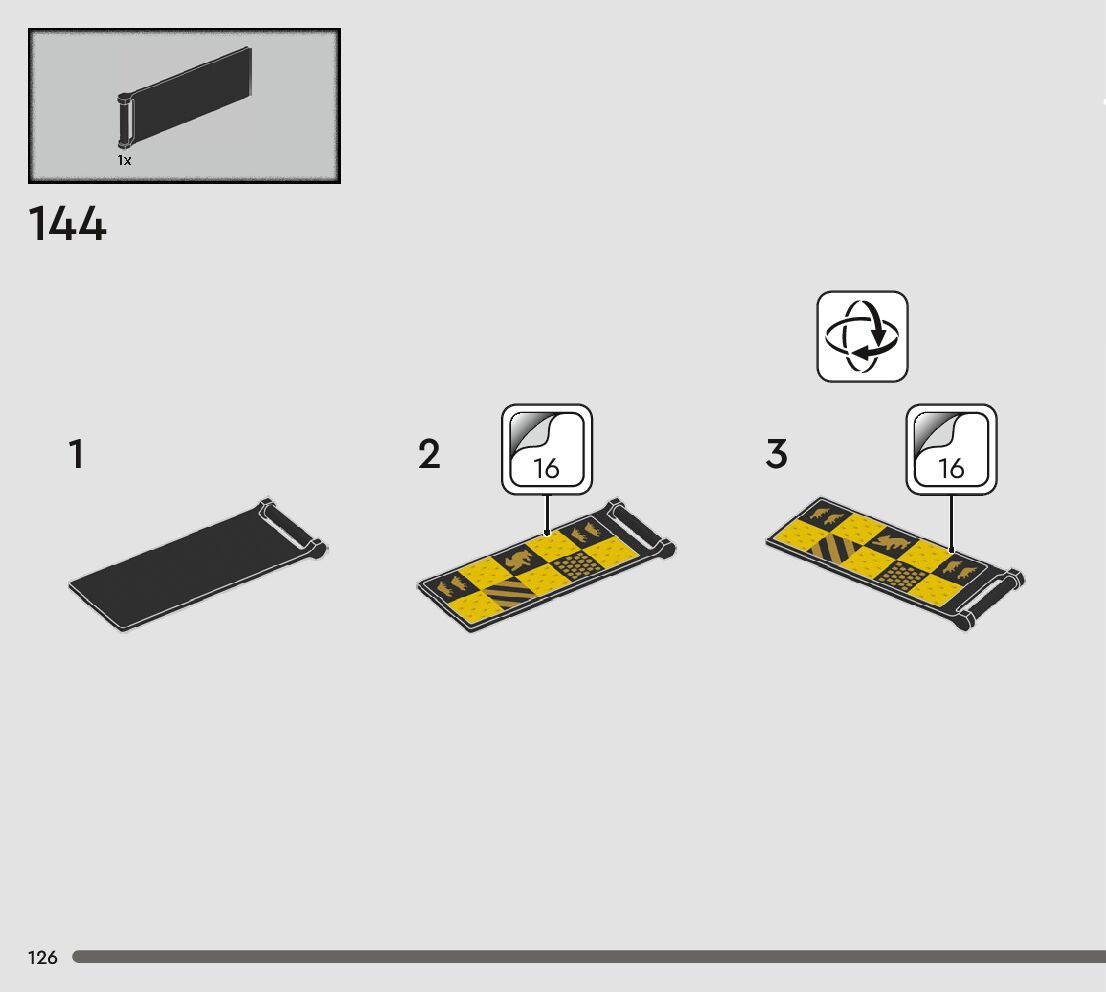 1x

144

1

2

16

3

16

126