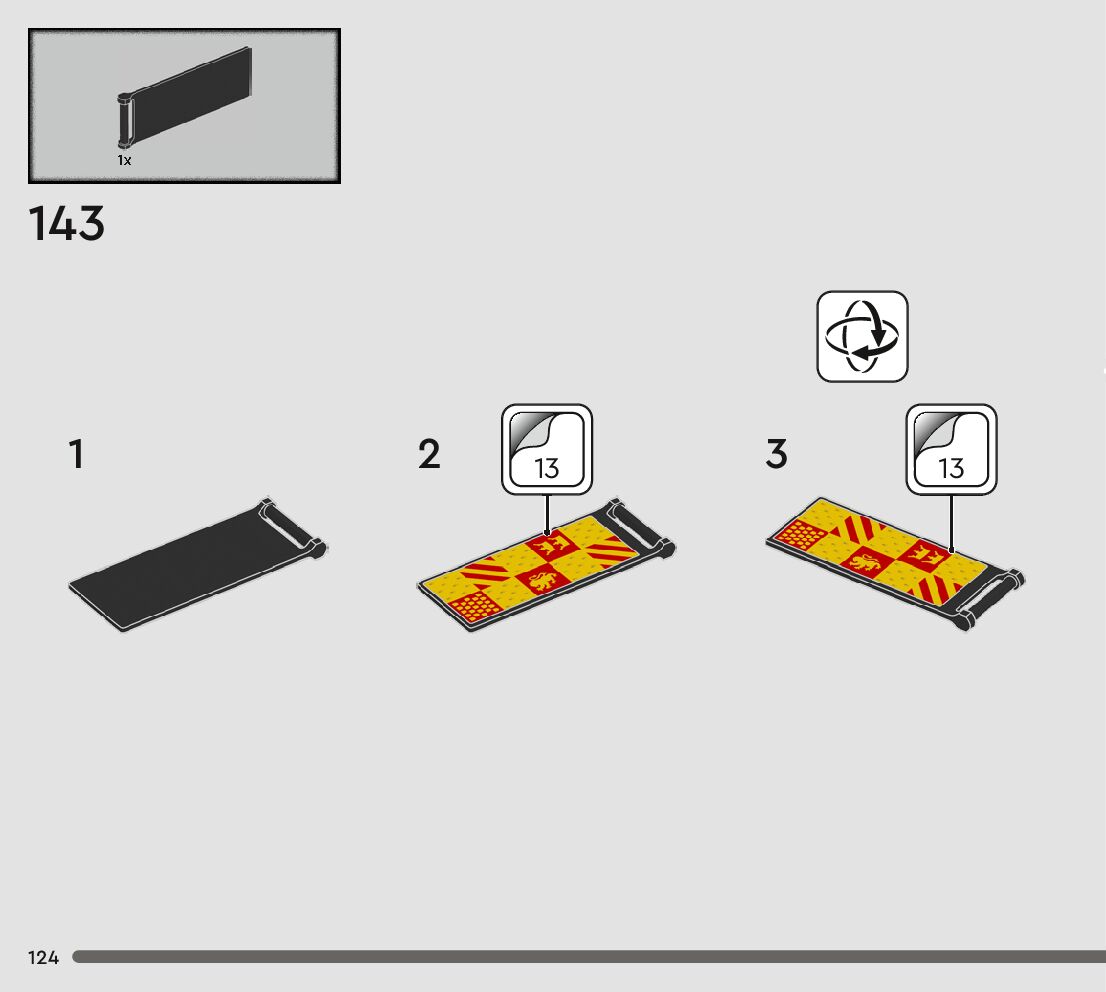 1x

143

1

2

13

3

13

124