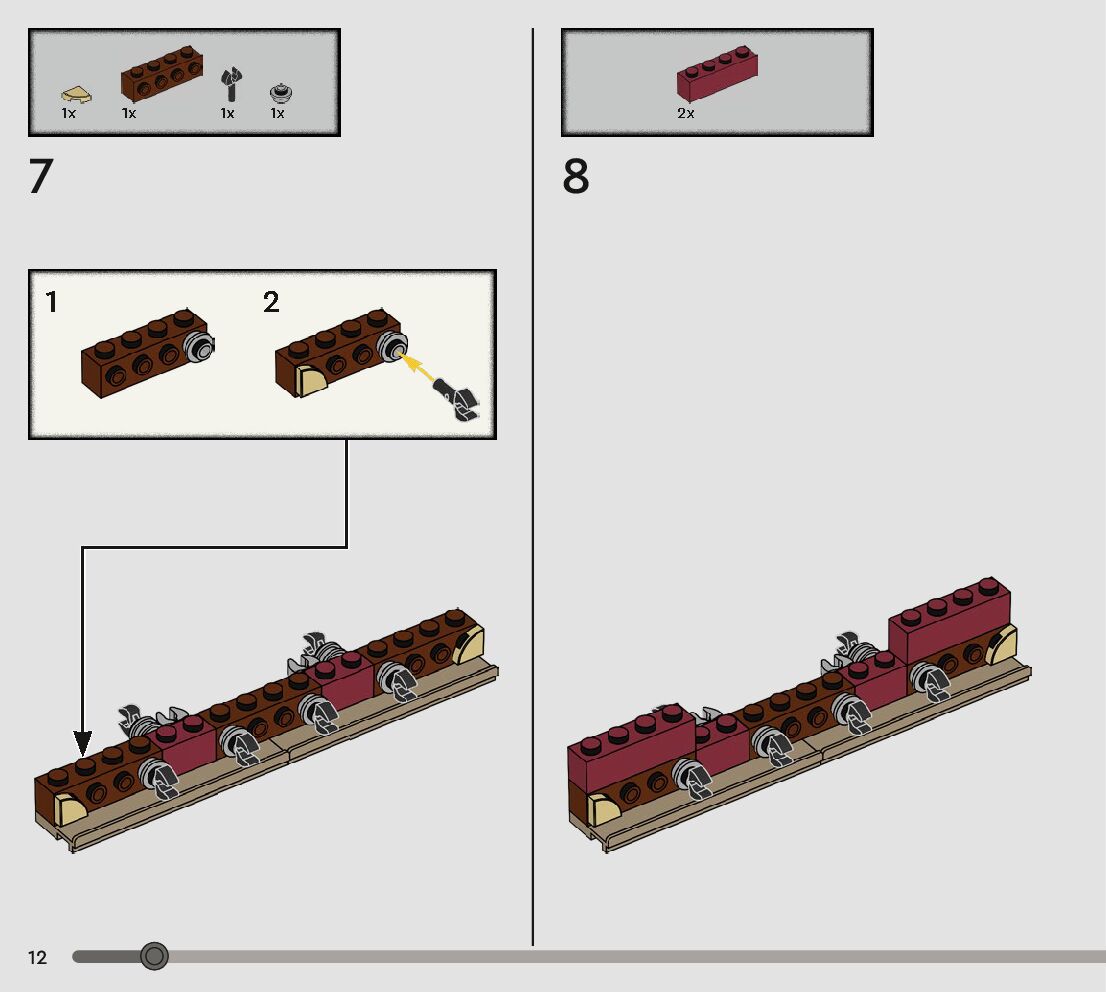 1x 1x 1x 1x

7

1

2

2x

8

12