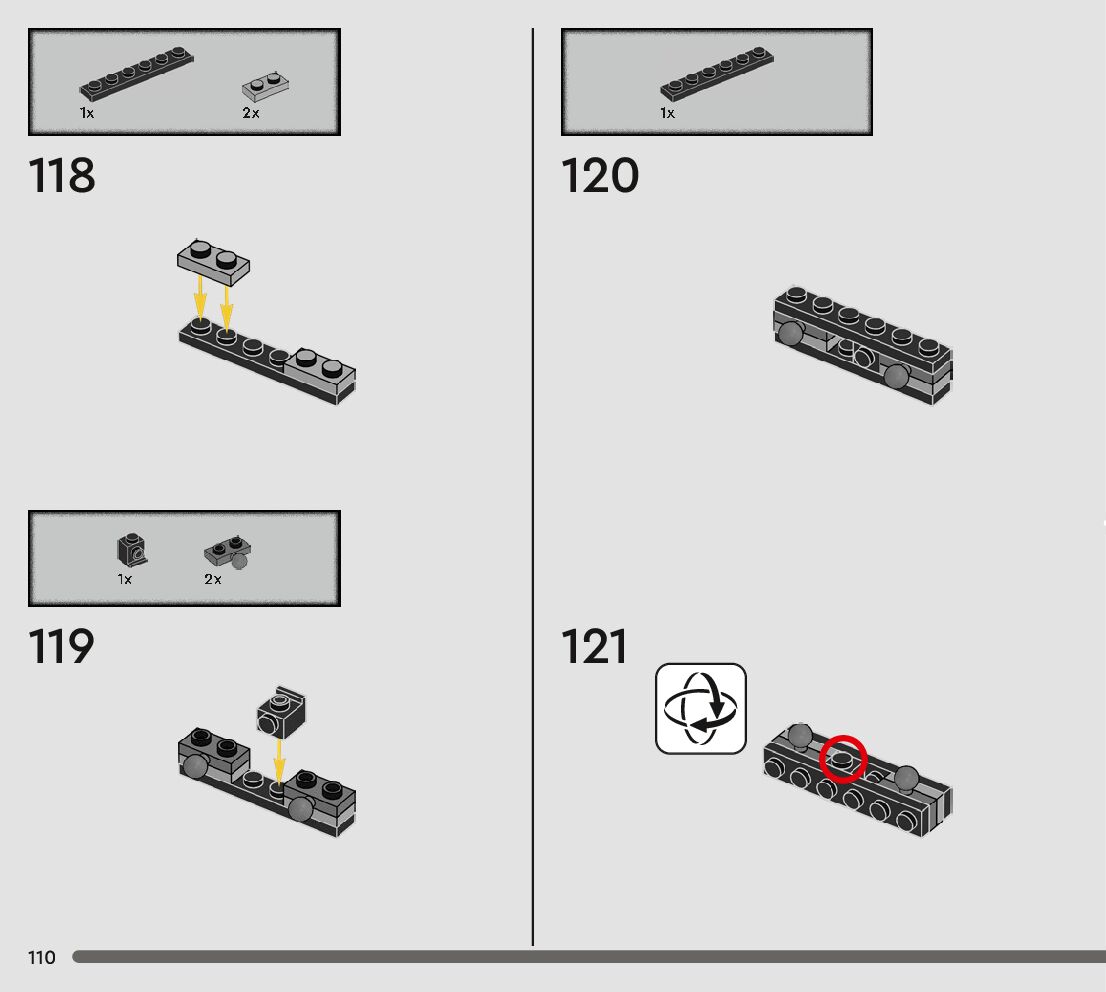 1x

2x

118

1x

2x

119

1x

120

121

110