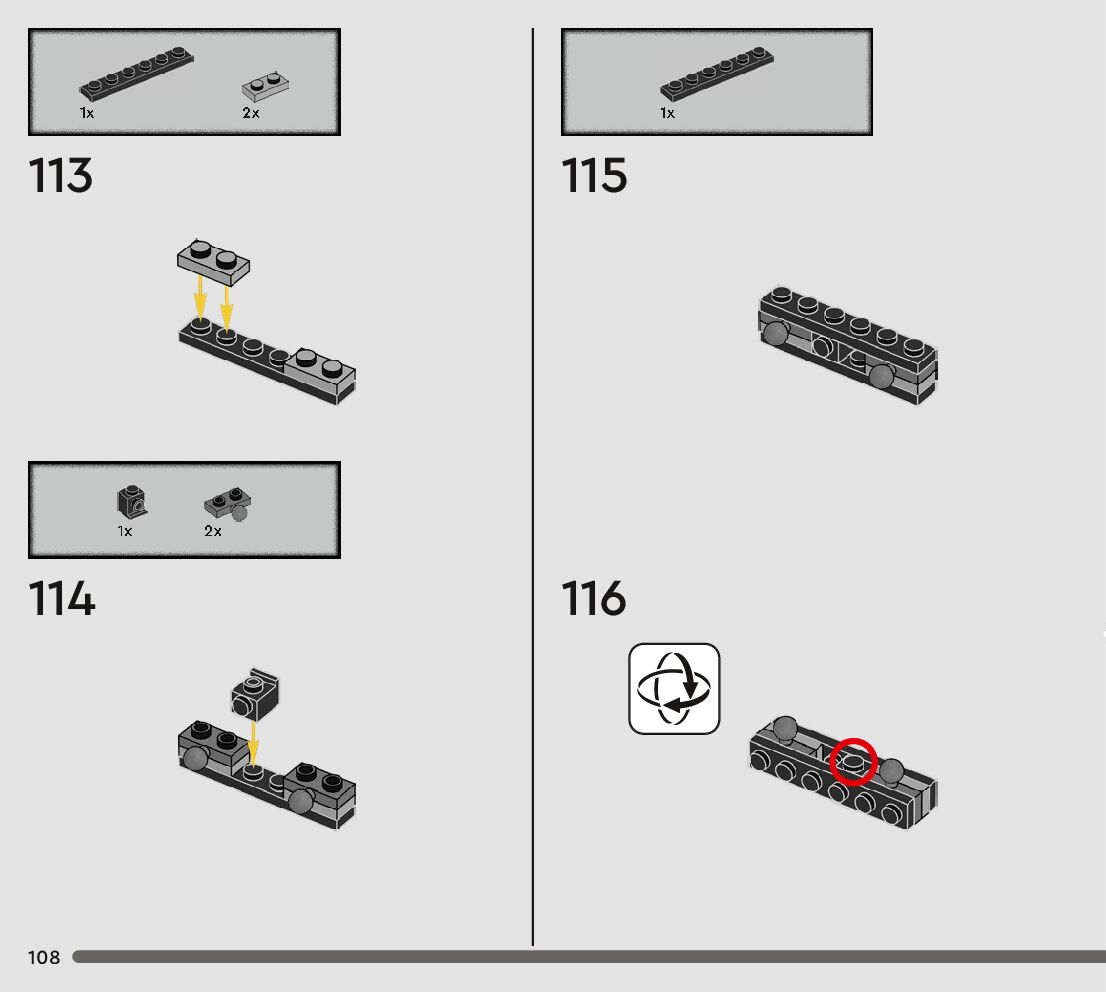 1x 2x

113

1x 2x

114

1x

115

116

108