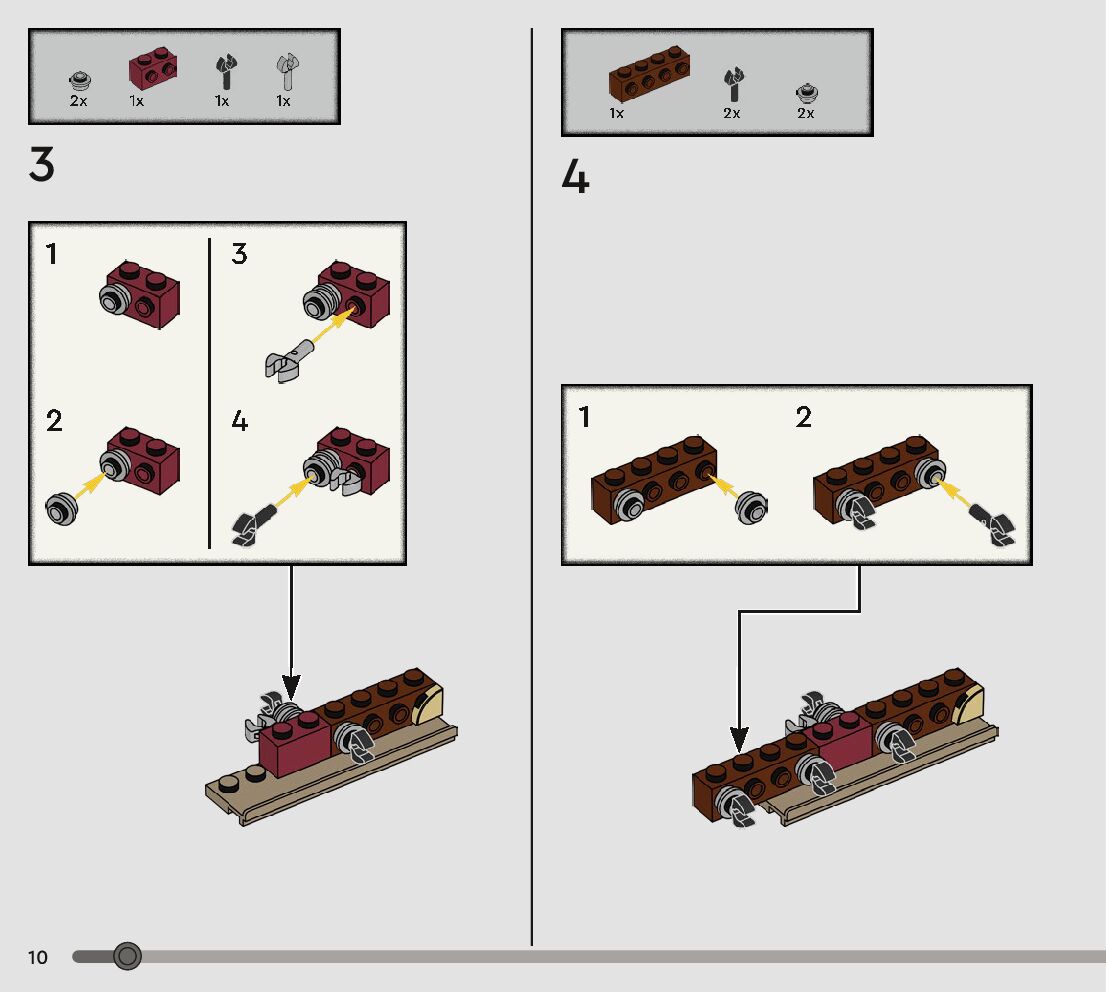 2x 1x 1x 1x

3

1

2

3

4

1x 2x 2x

4

1

2

10