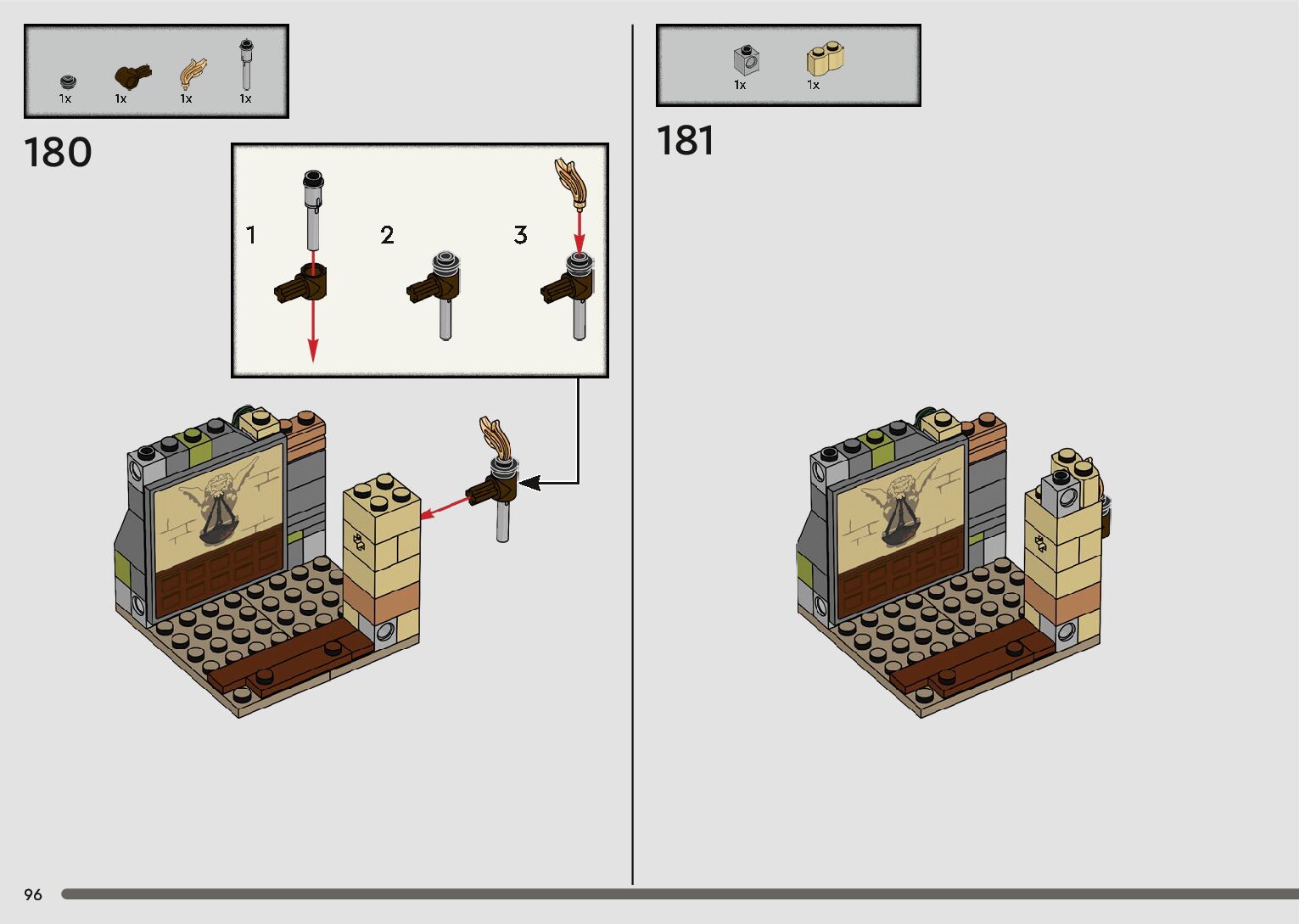 1x 1x 1x 1x

180

1

2

3

1x 1x

181

96