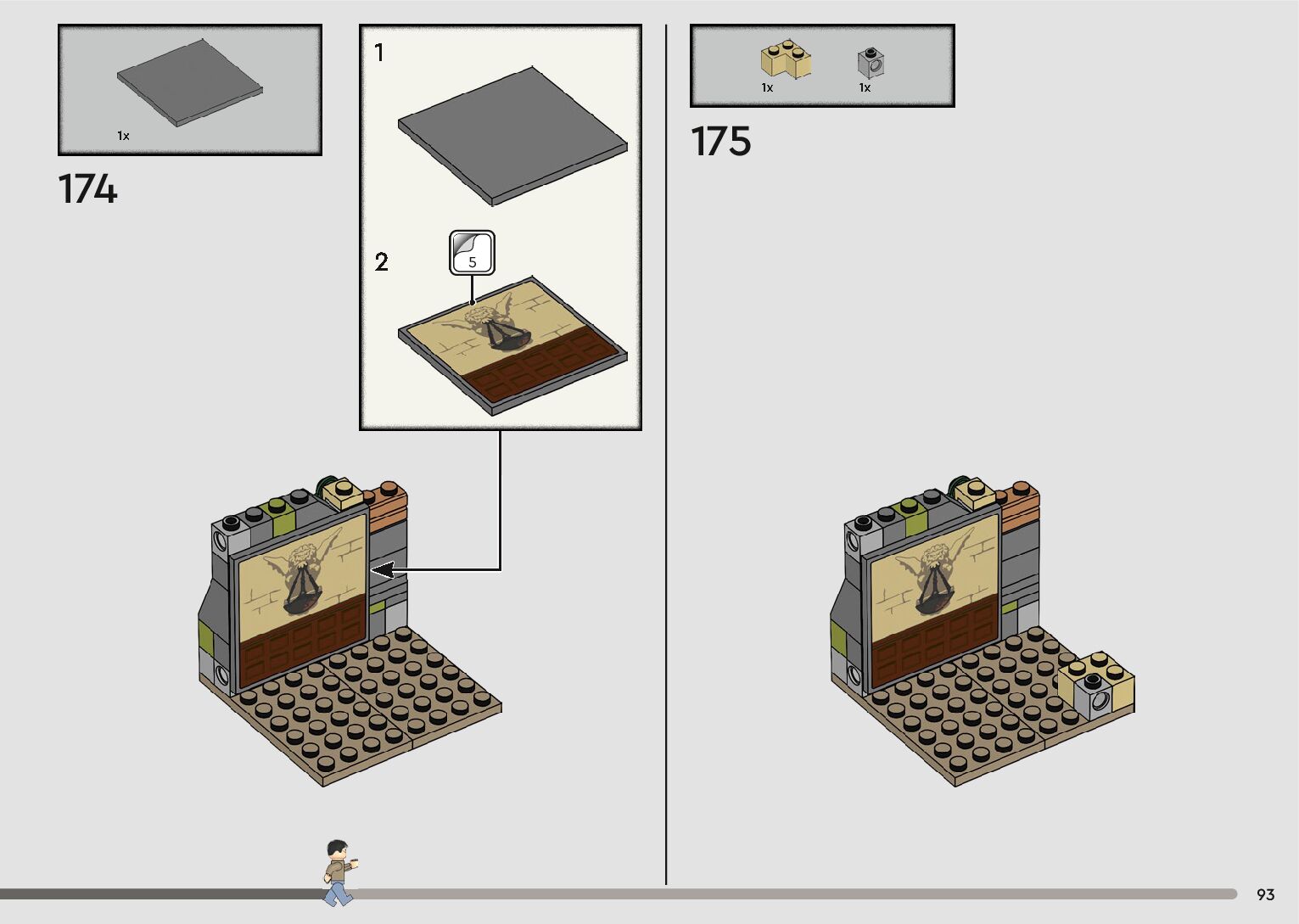 1x

174

1

2

5

1x 1x

175

93