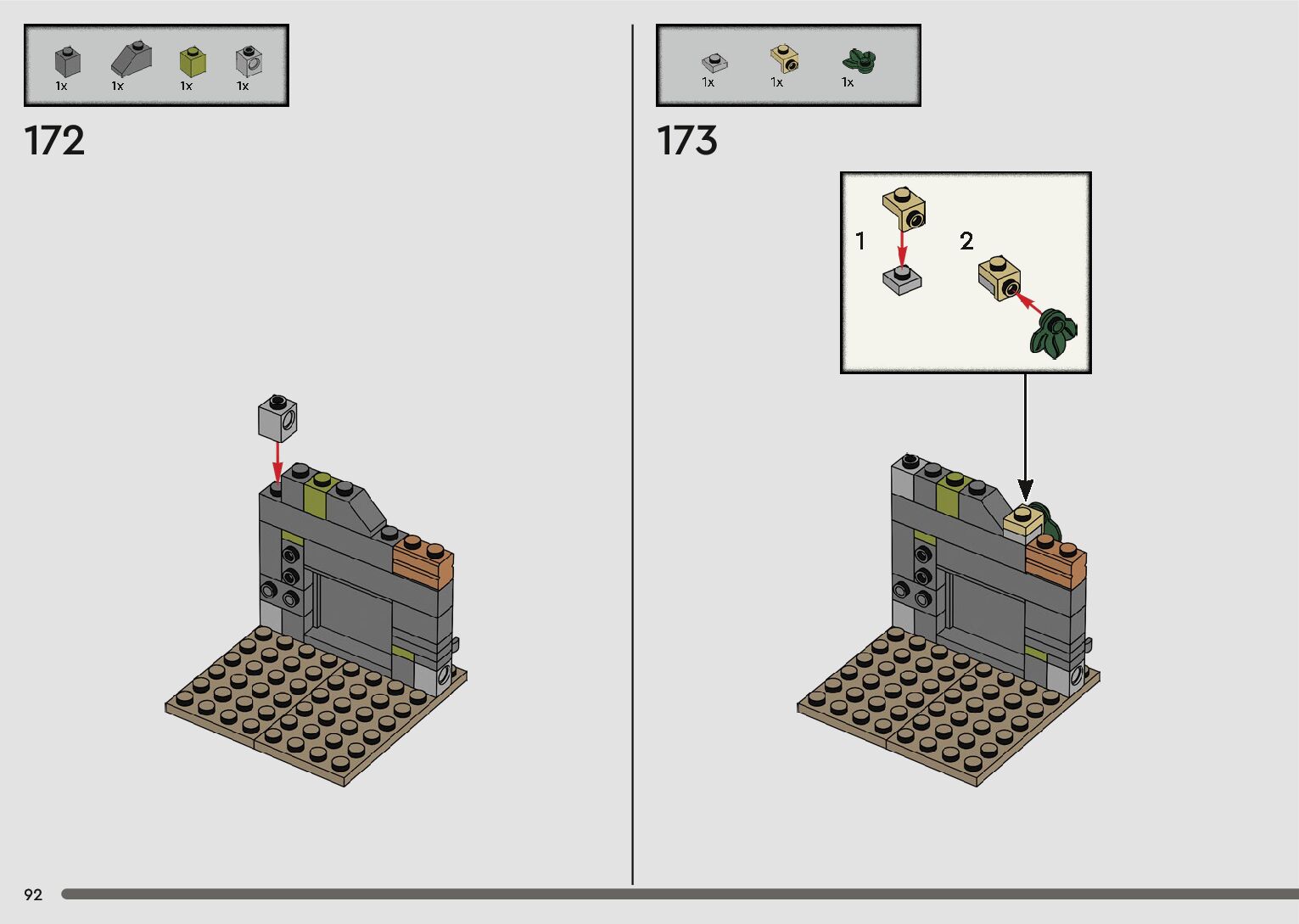 1x 1x 1x 1x

172

1x 1x 1x

173

1

2

92