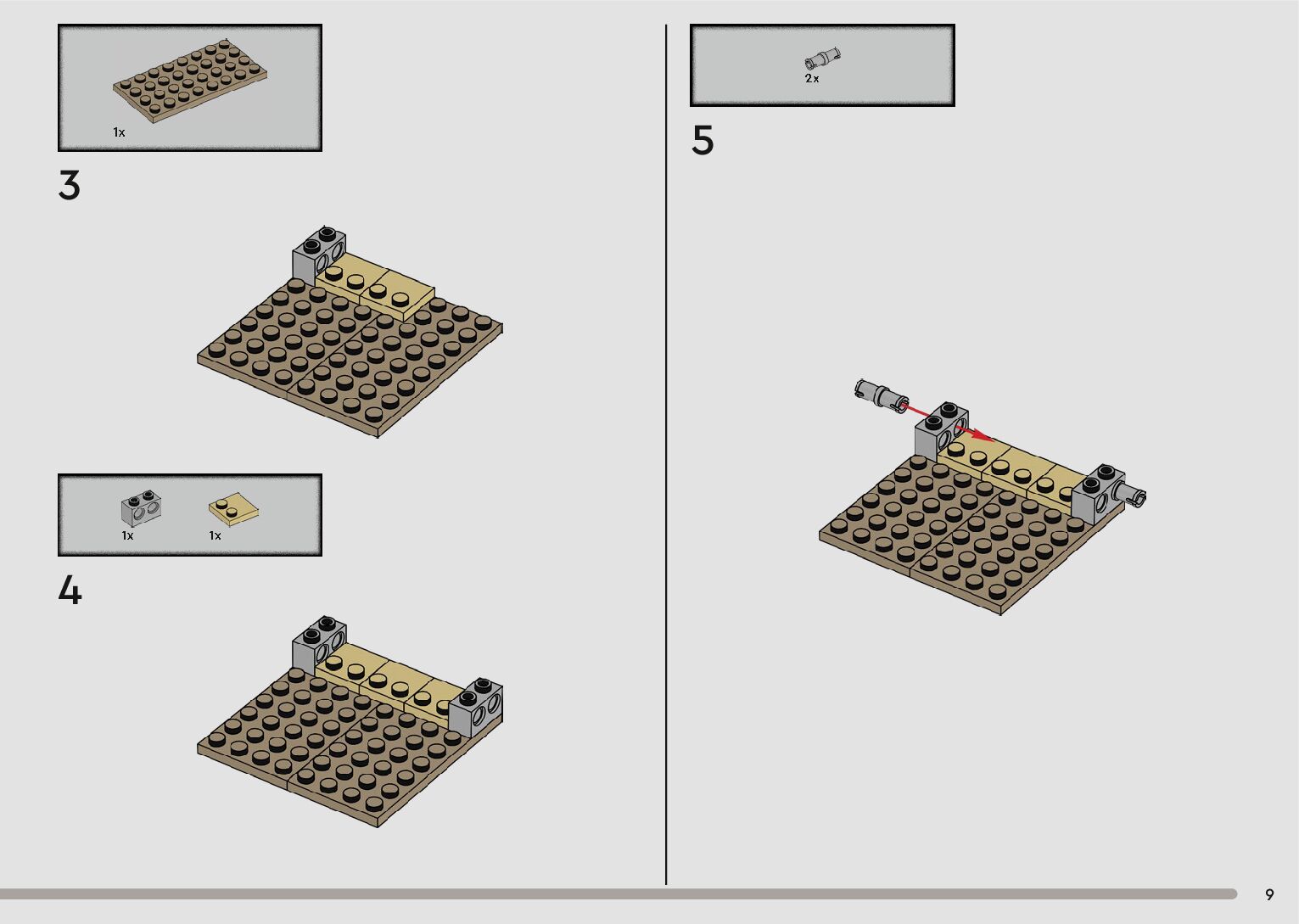 1x

3

1x 1x

4

2x

5

9