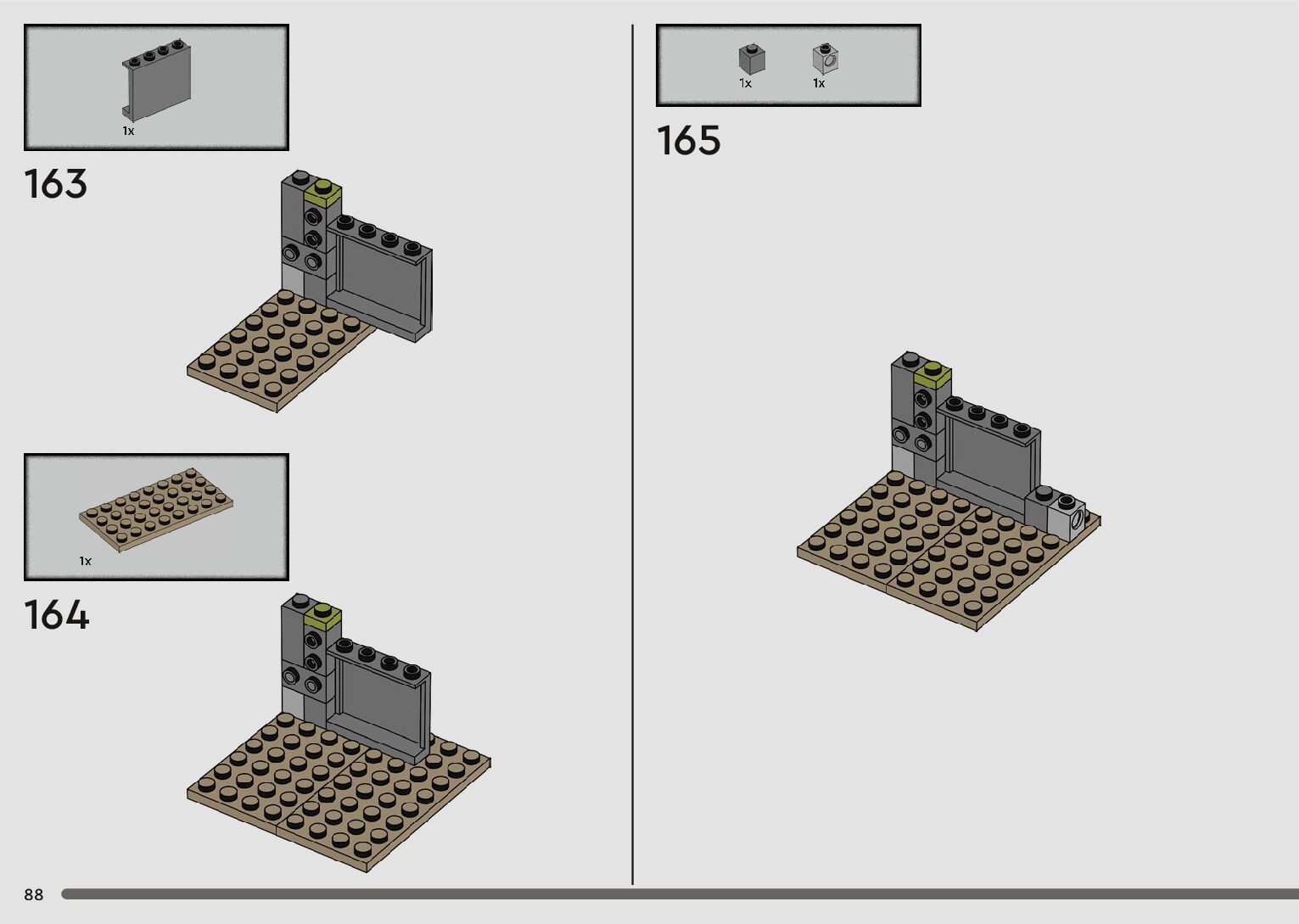 1x

163

1x

164

1x 1x

165

88