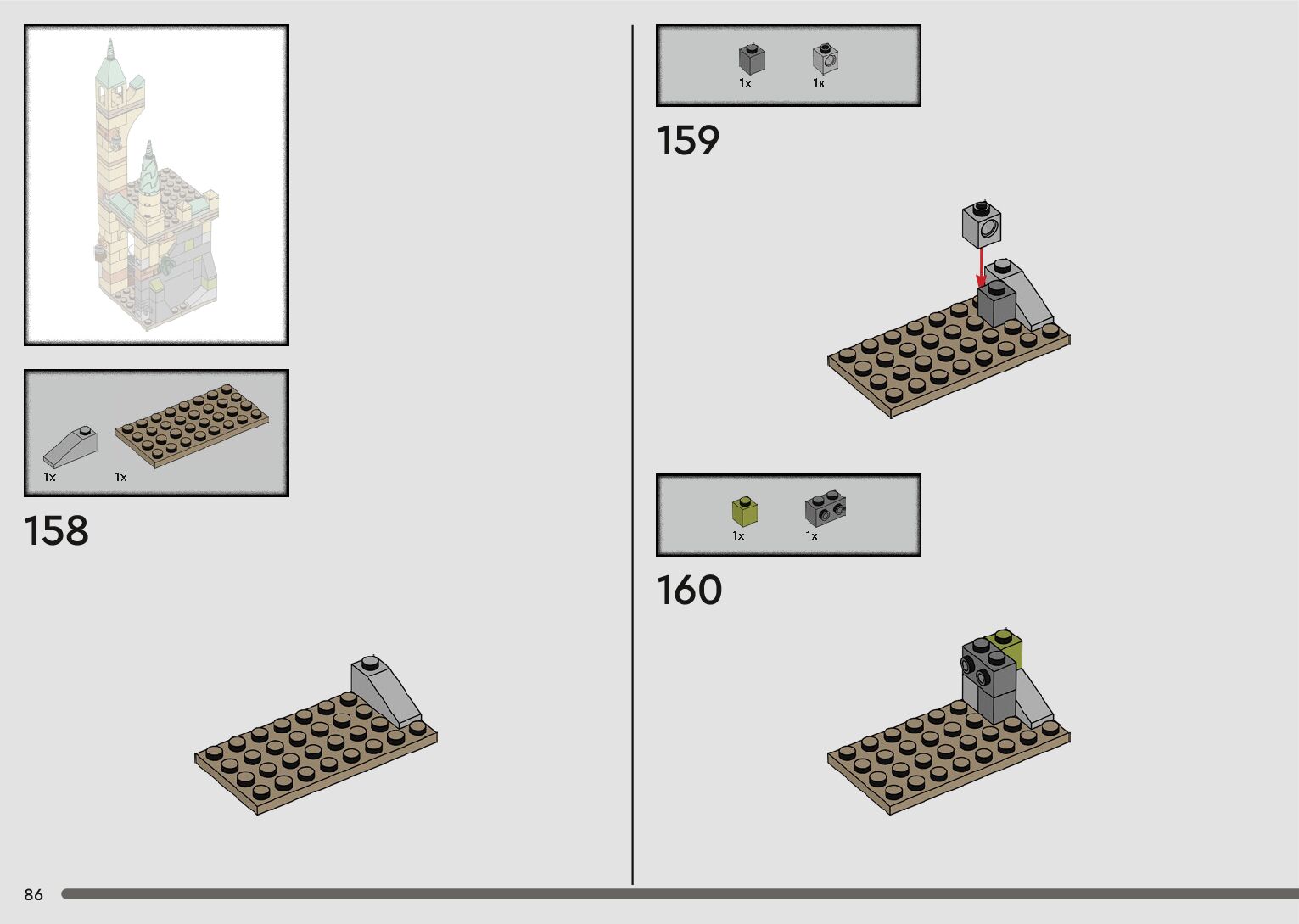 1x 1x

158

1x 1x

159

1x 1x

160

86