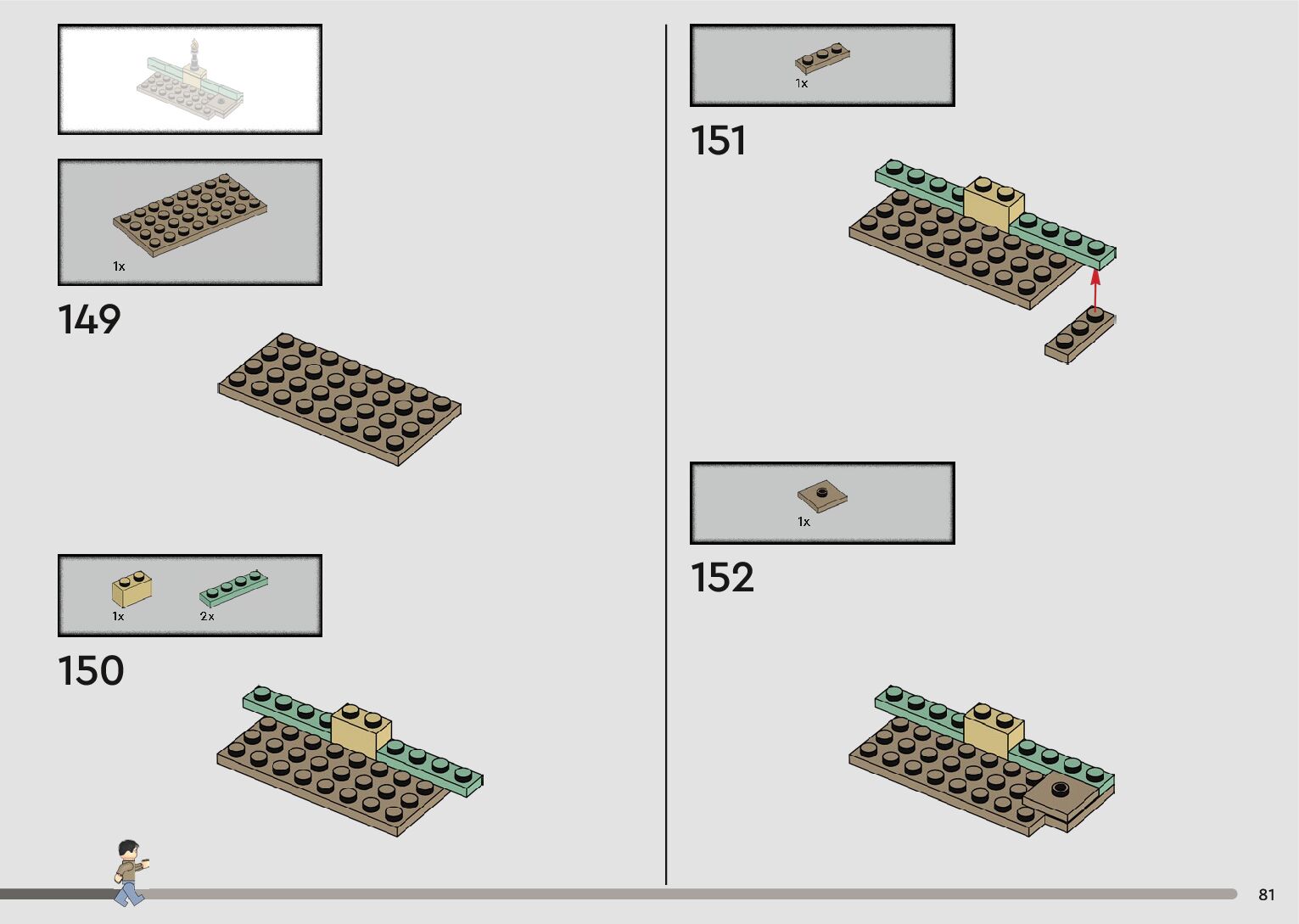 1x

149

1x

2x

150

1x

151

1x

152

81