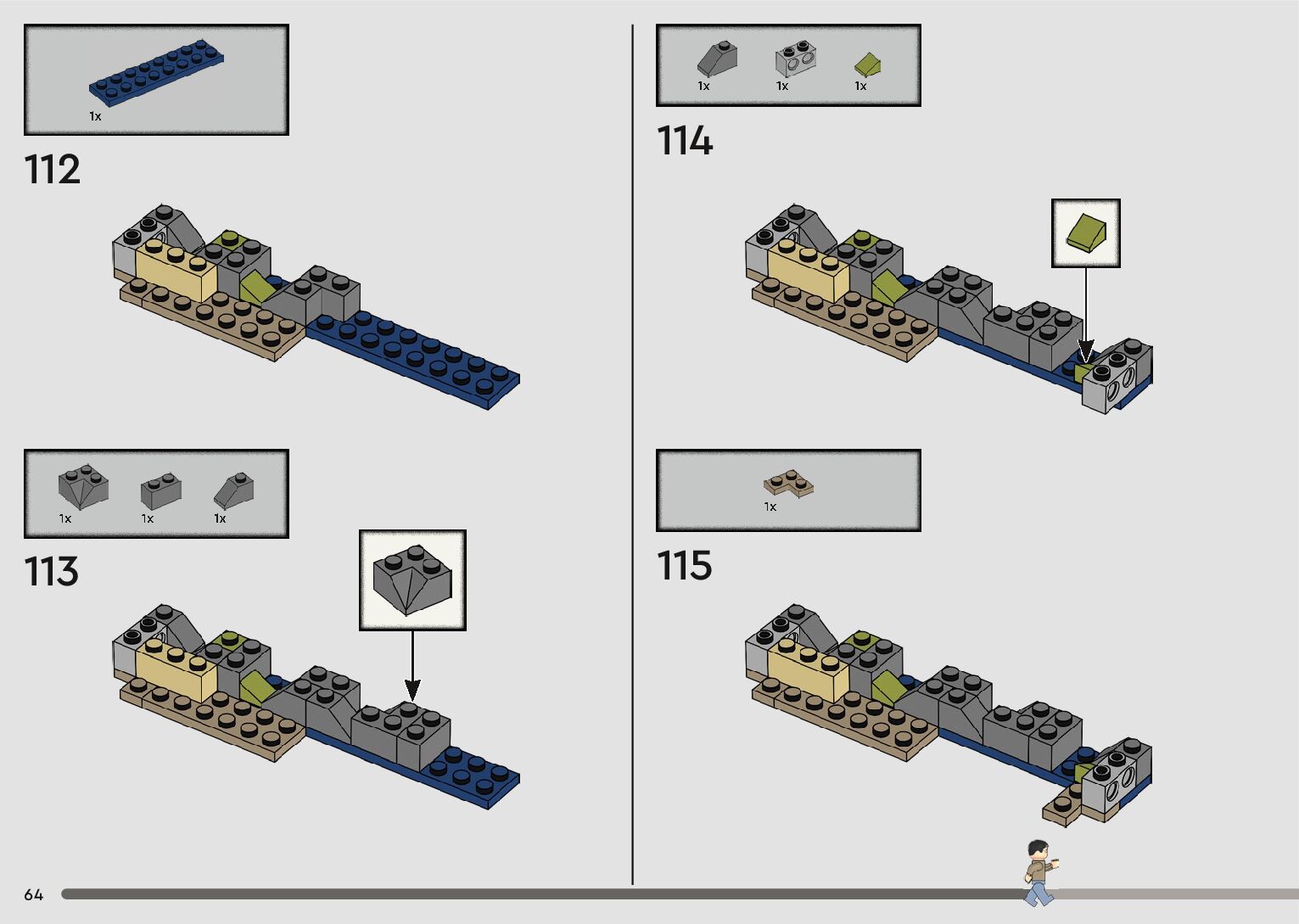 1x

112

1x 1x 1x

113

1x 1x 1x

114

1x

115

64