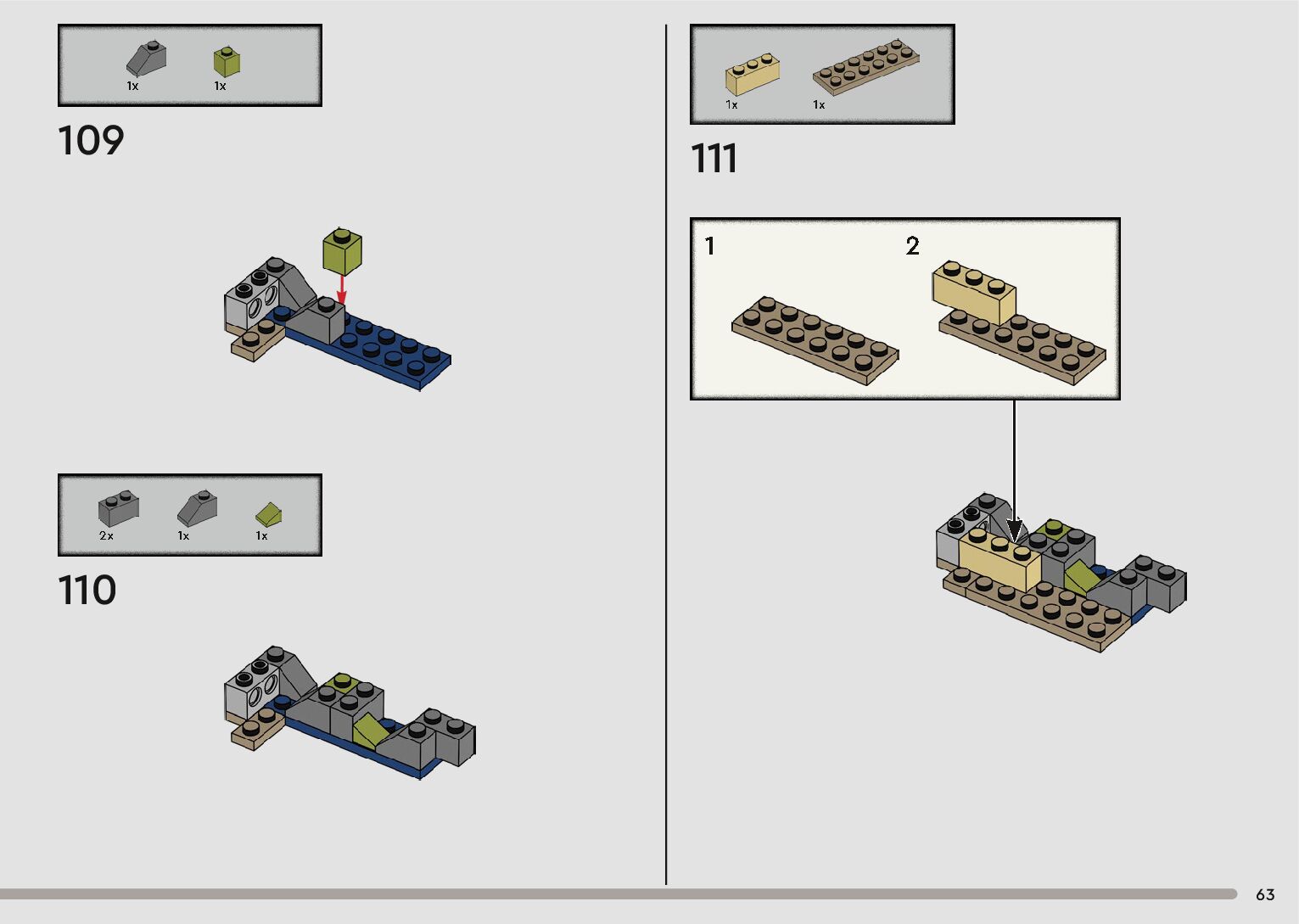 1x 1x

109

2x 1x 1x

110

1x 1x

111

1

2

63