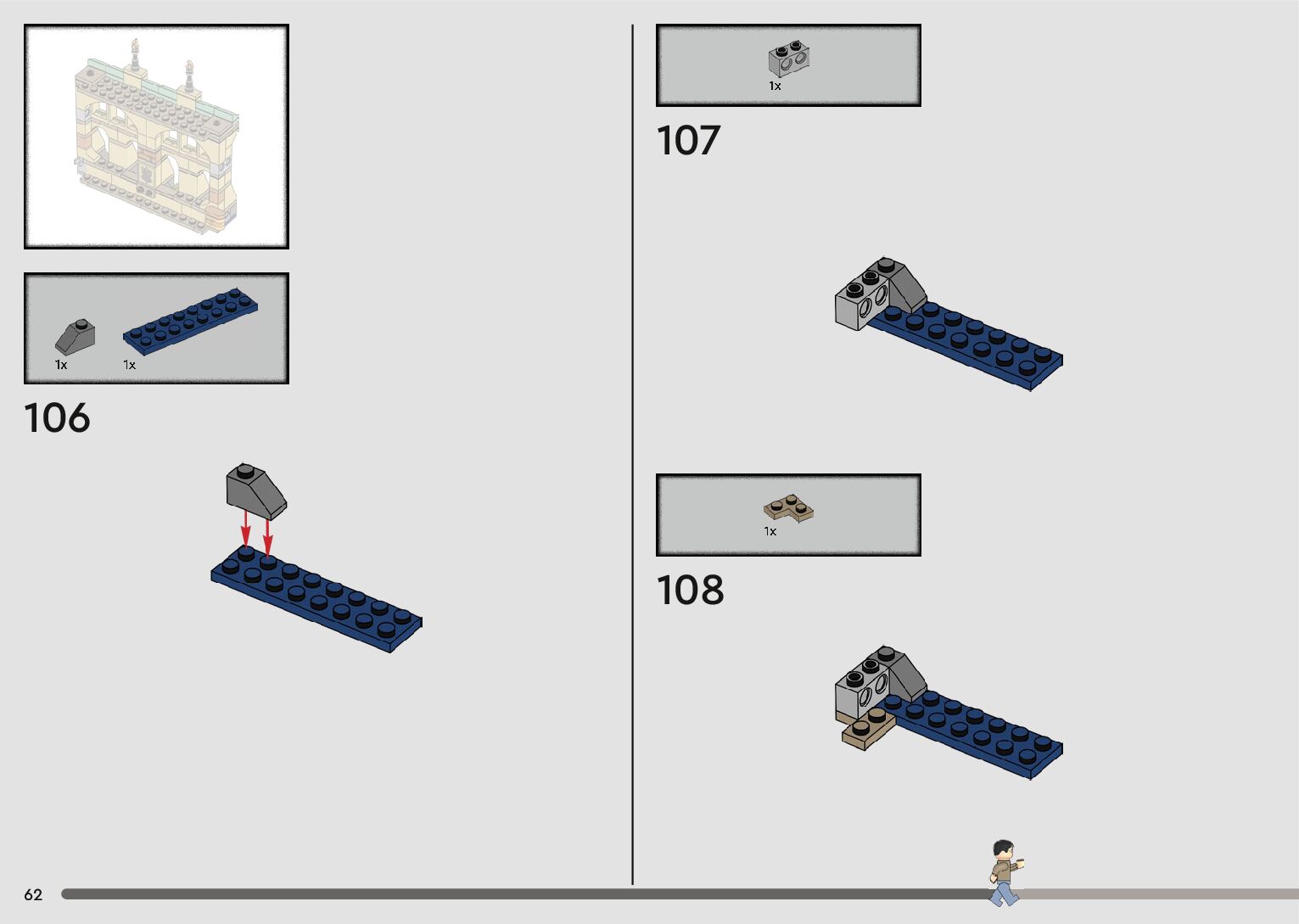 1x 1x

106

1x

107

1x

108

62