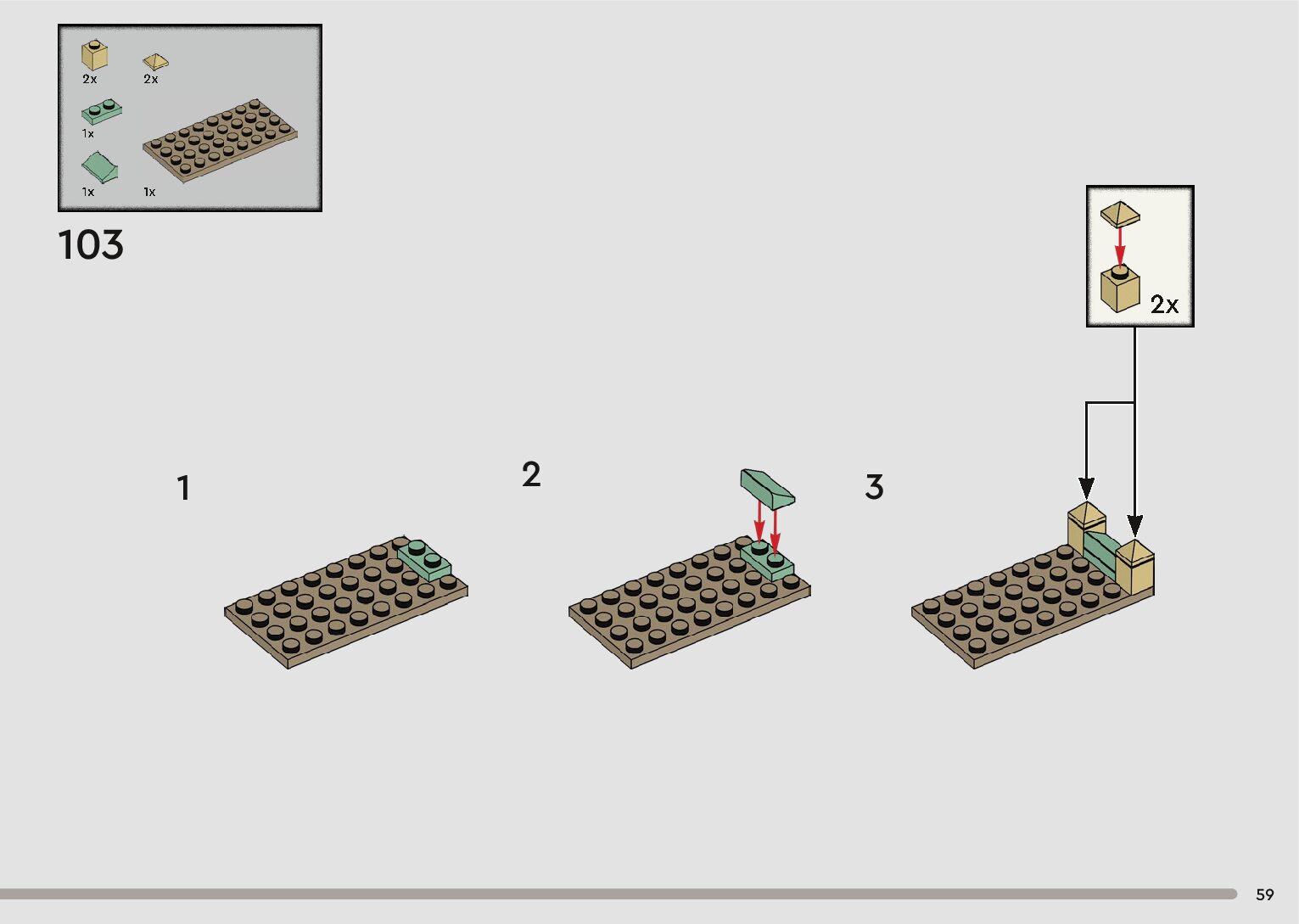 2x 2x
1x
1x 1x

103

2x

1

2

3

59