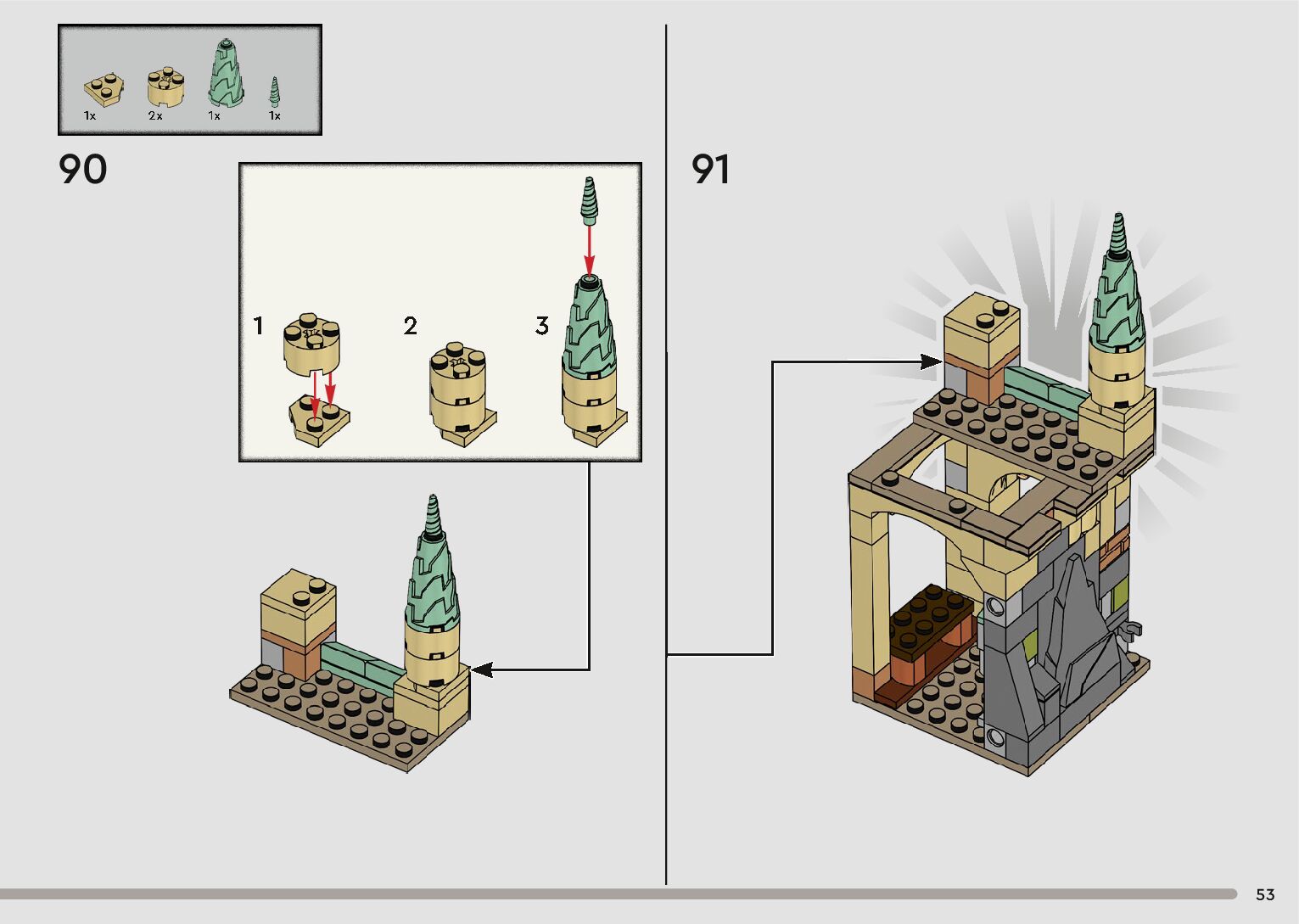 1x 2x 1x 1x

90

1

2

3

91

53