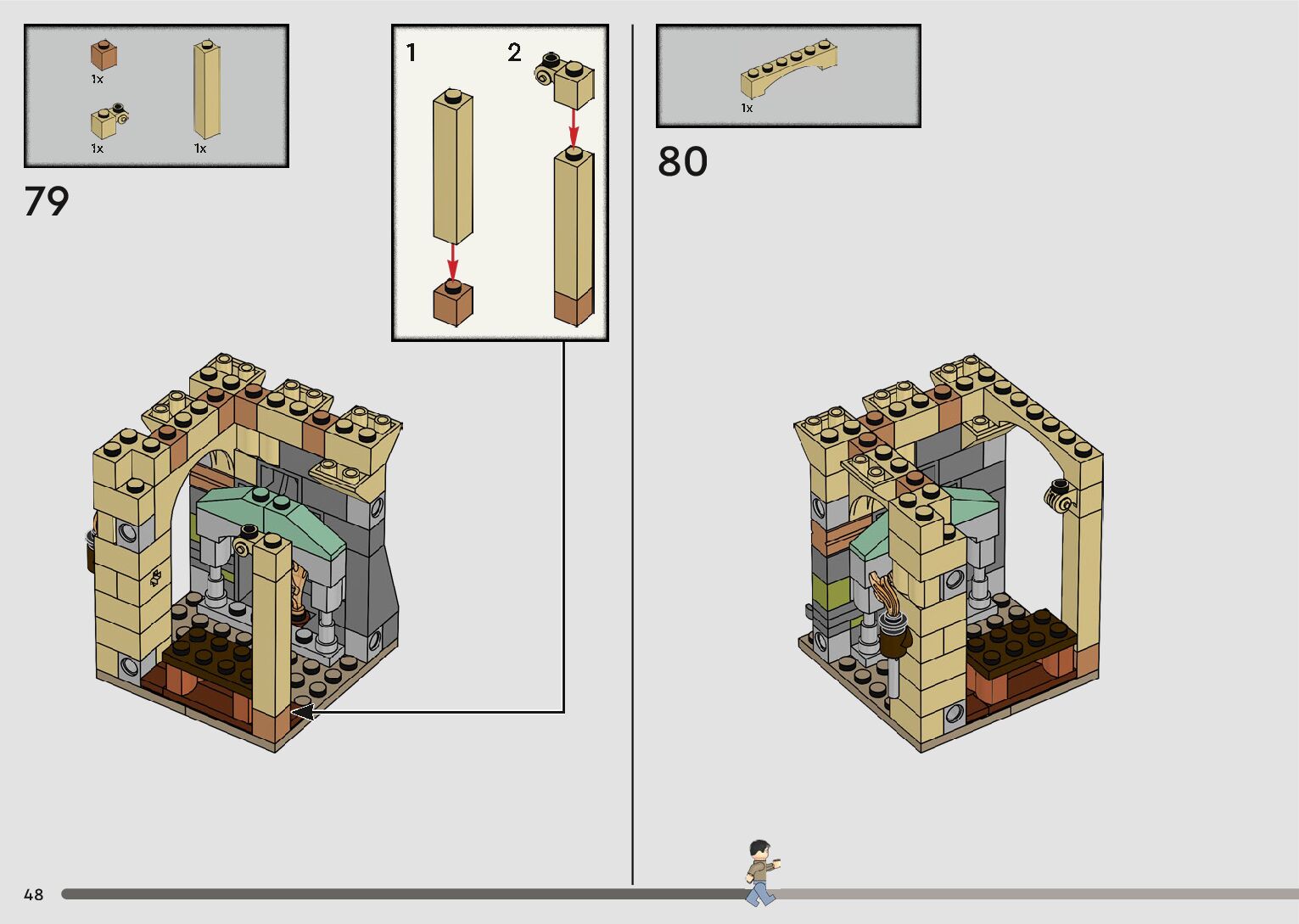 1x
1x
1x

79

1
2

1x

80

48