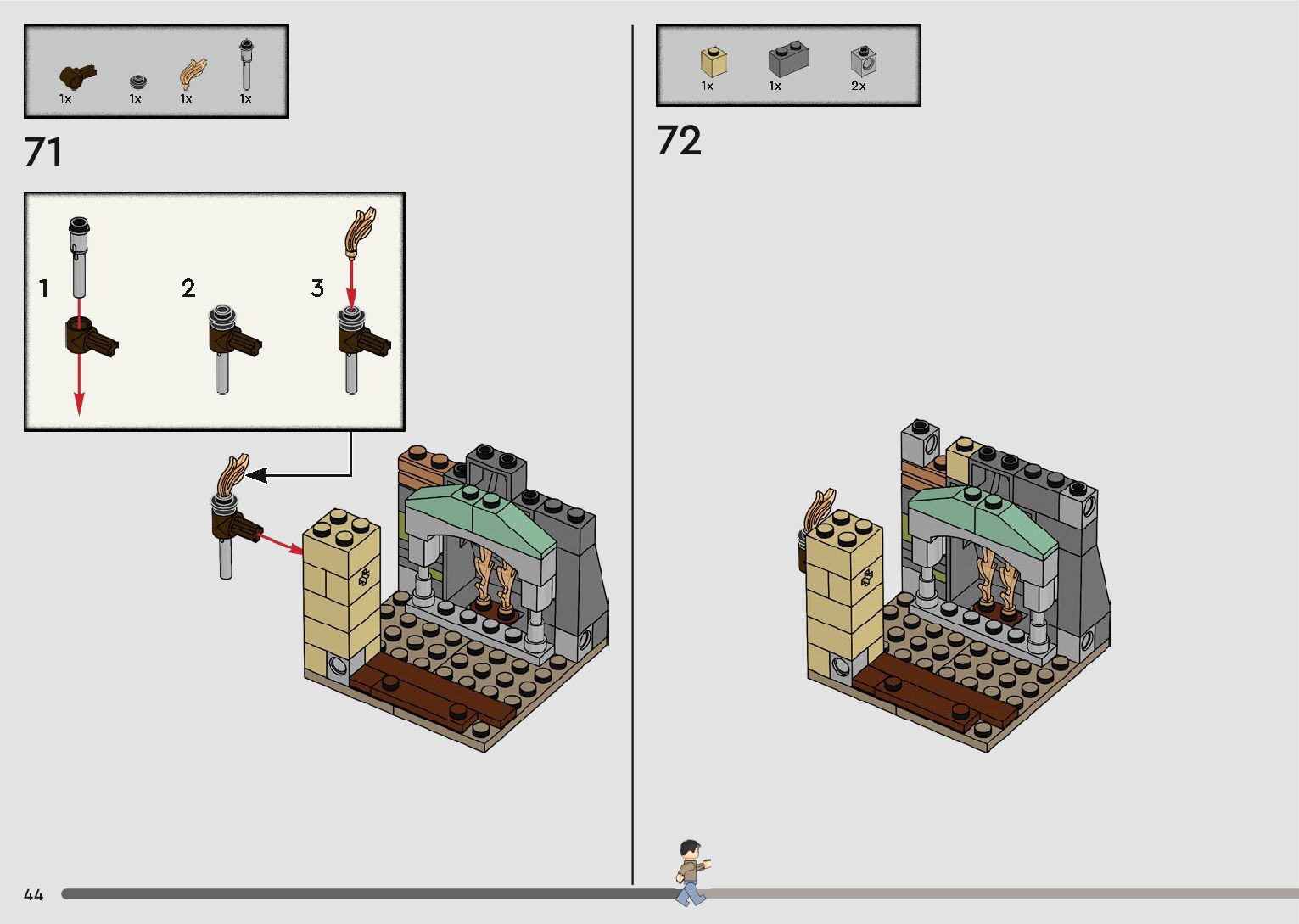 1x 1x 1x 1x

71

1

2

3

1x 1x 2x

72

44