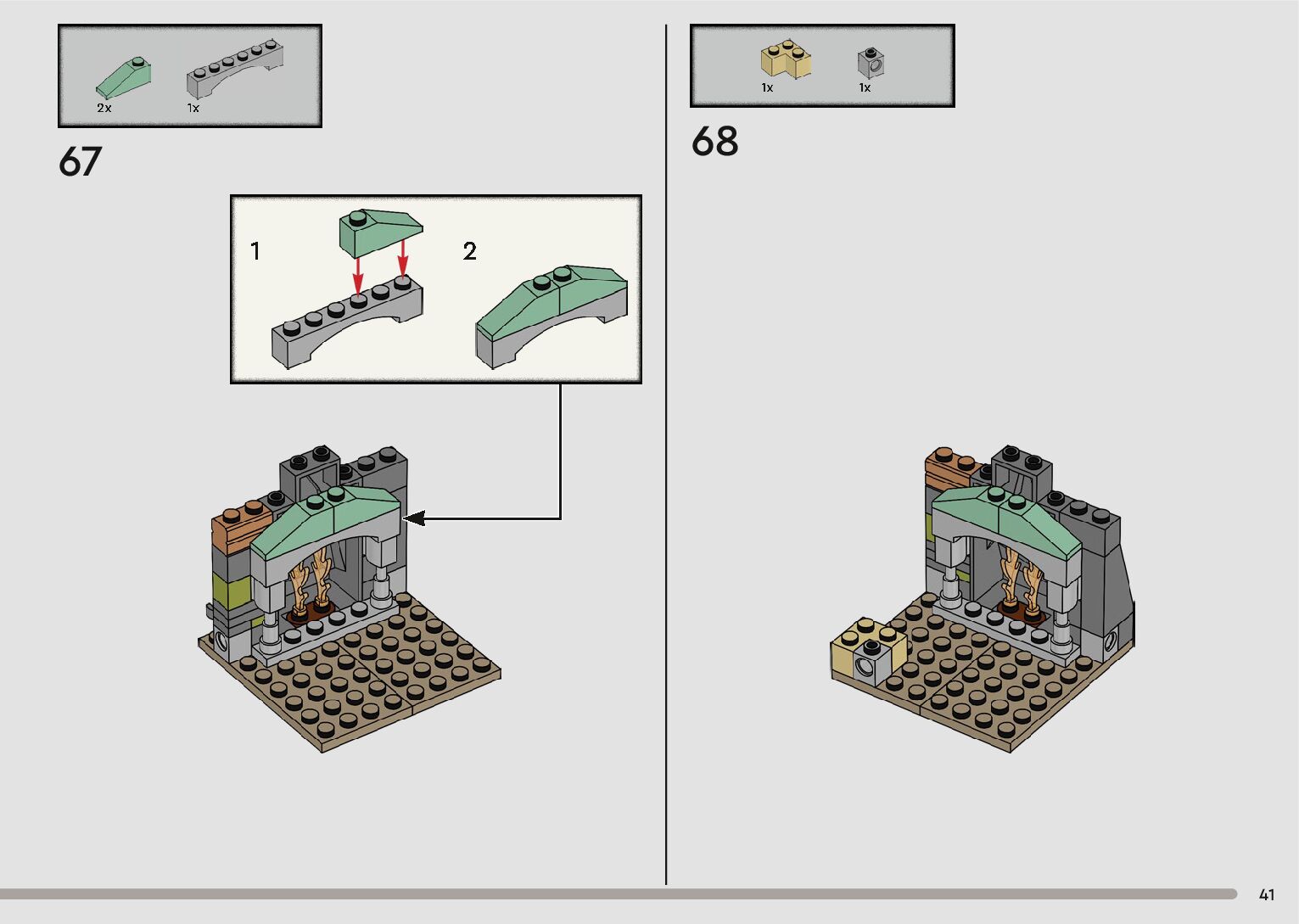 2x 1x

67

1 2

1x 1x

68

41