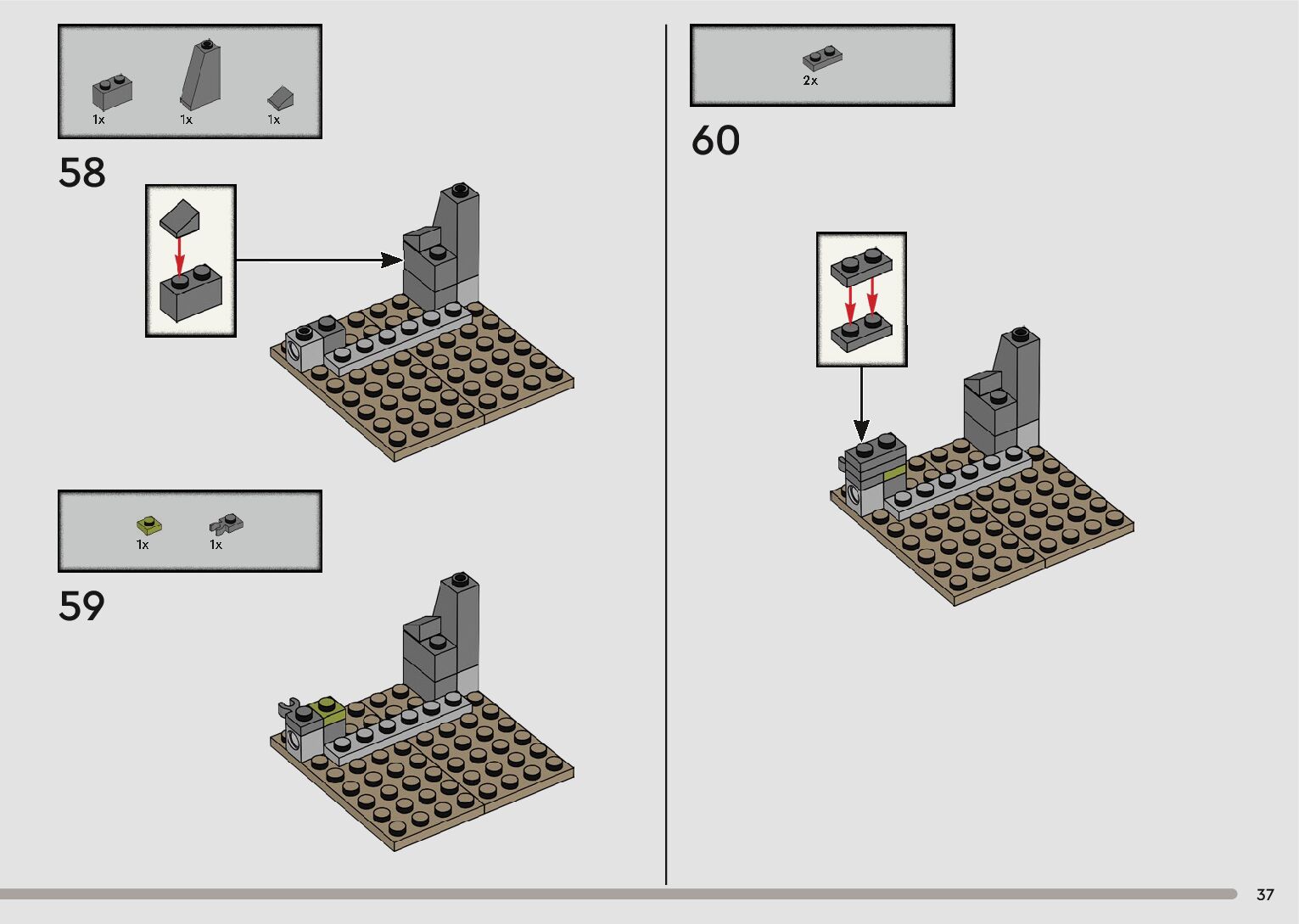 1x 1x 1x

58

1x 1x

59

2x

60

37