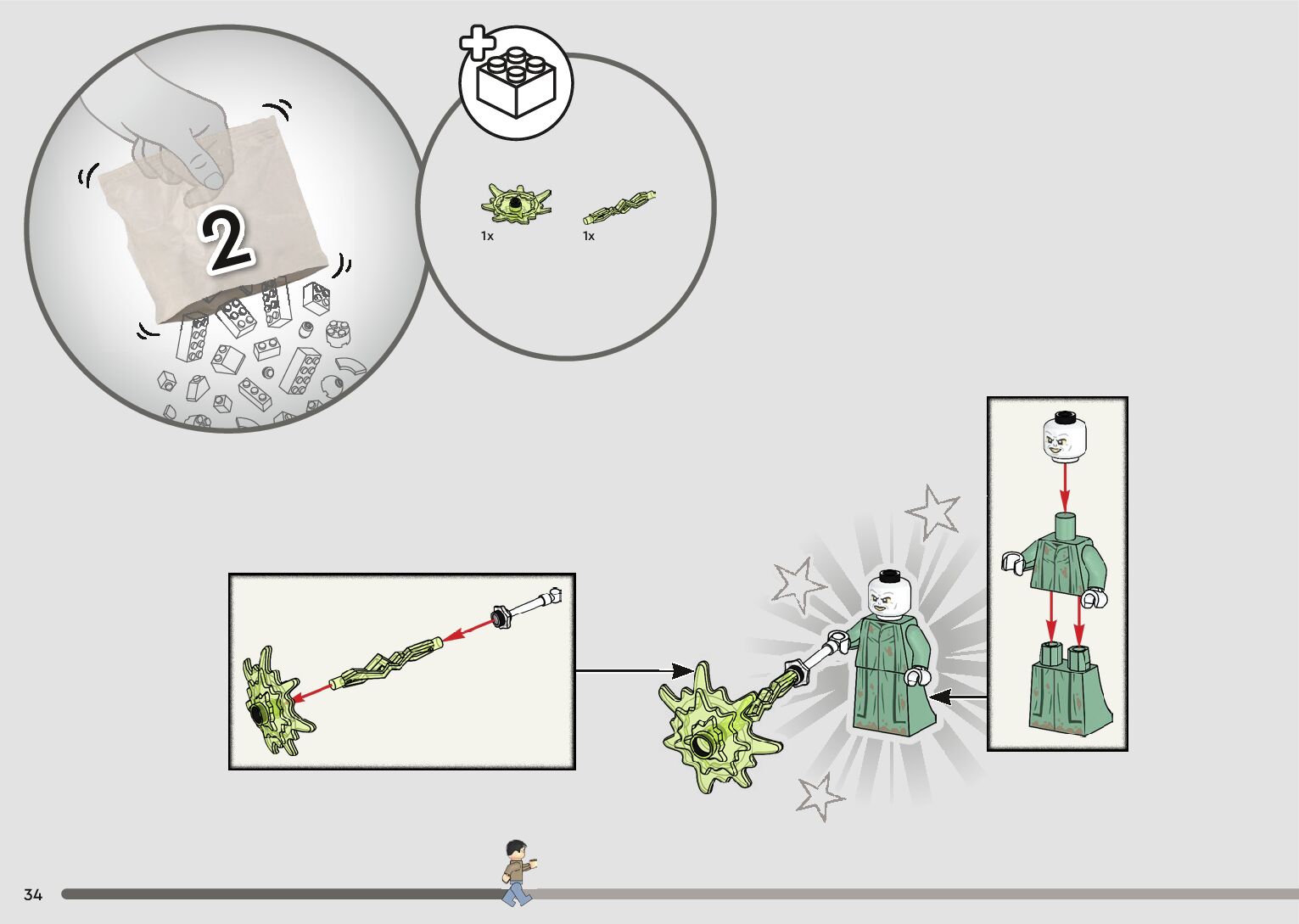 2

1x
1x

34