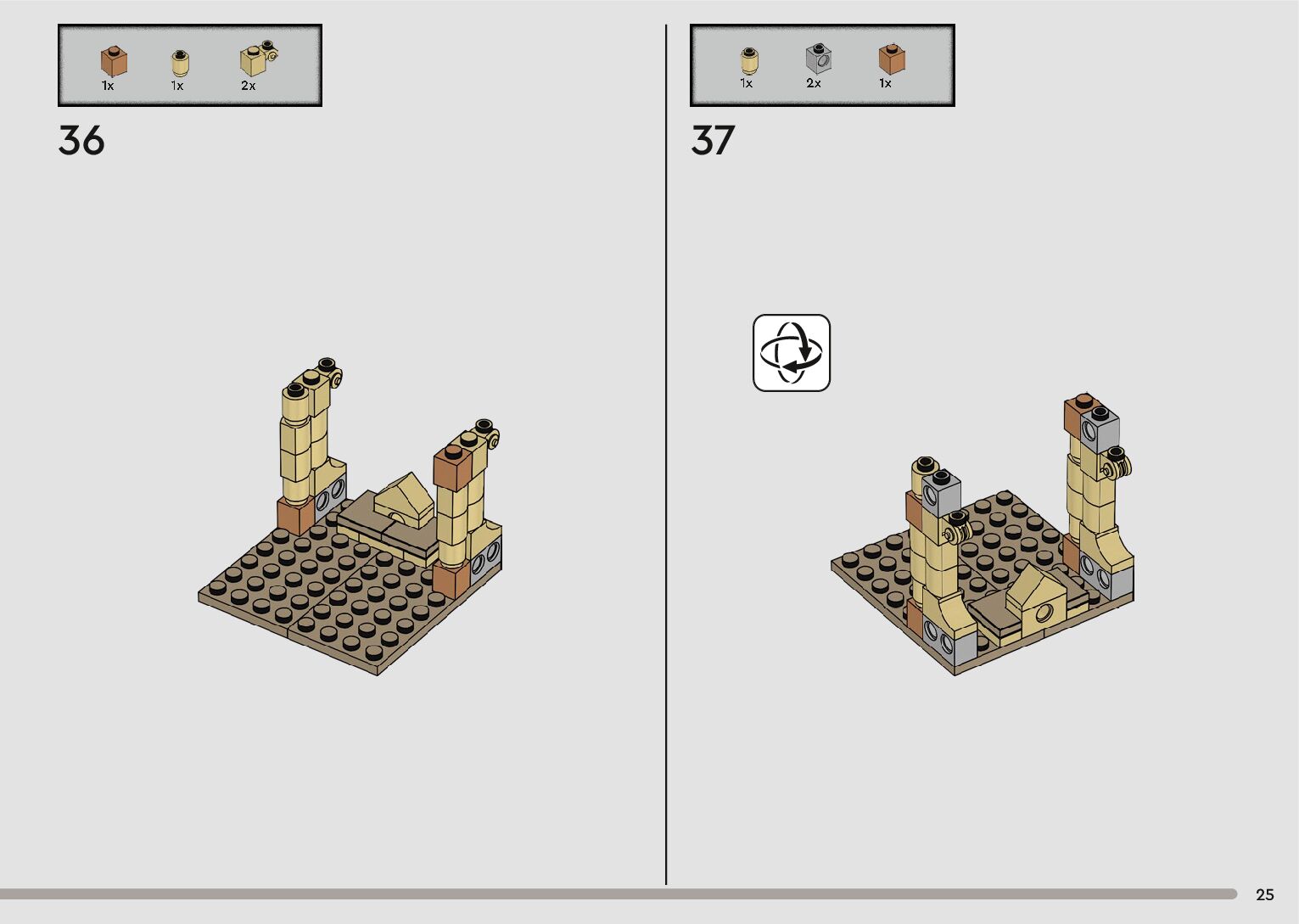 1x 1x 2x

36

1x 2x 1x

37

25