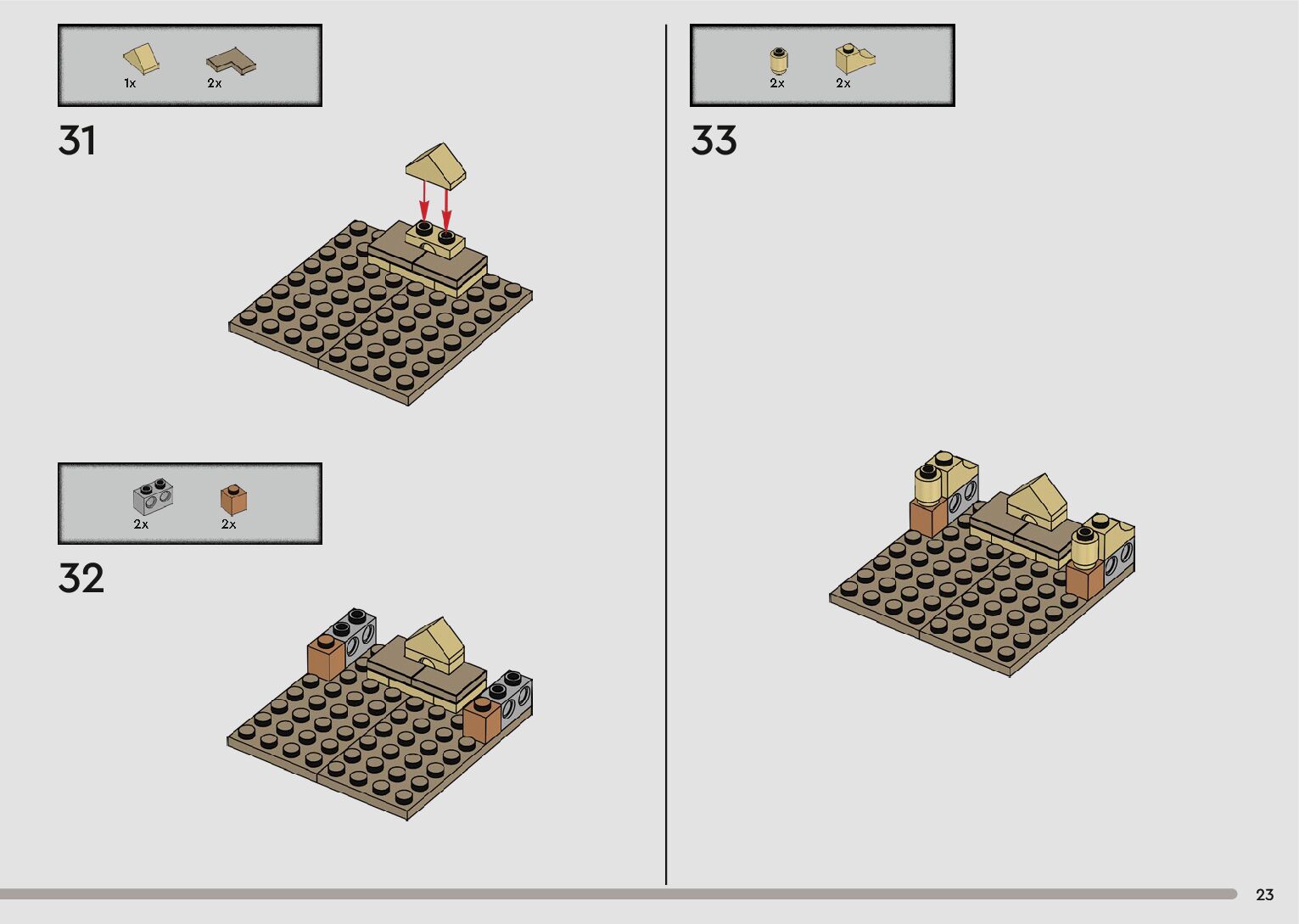 1x 2x

31

2x 2x

32

2x 2x

33

23