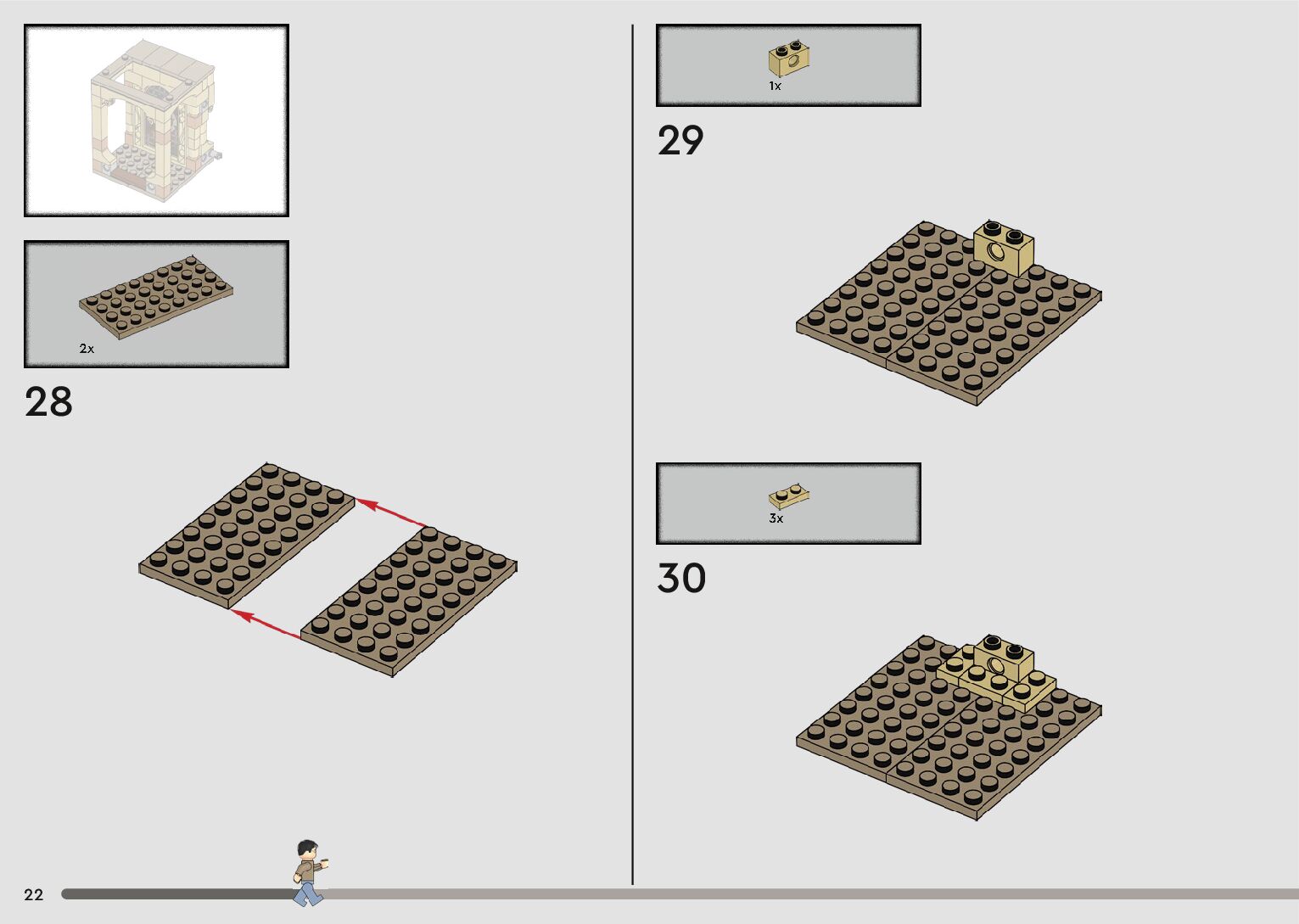 2x

28

1x

29

3x

30

22