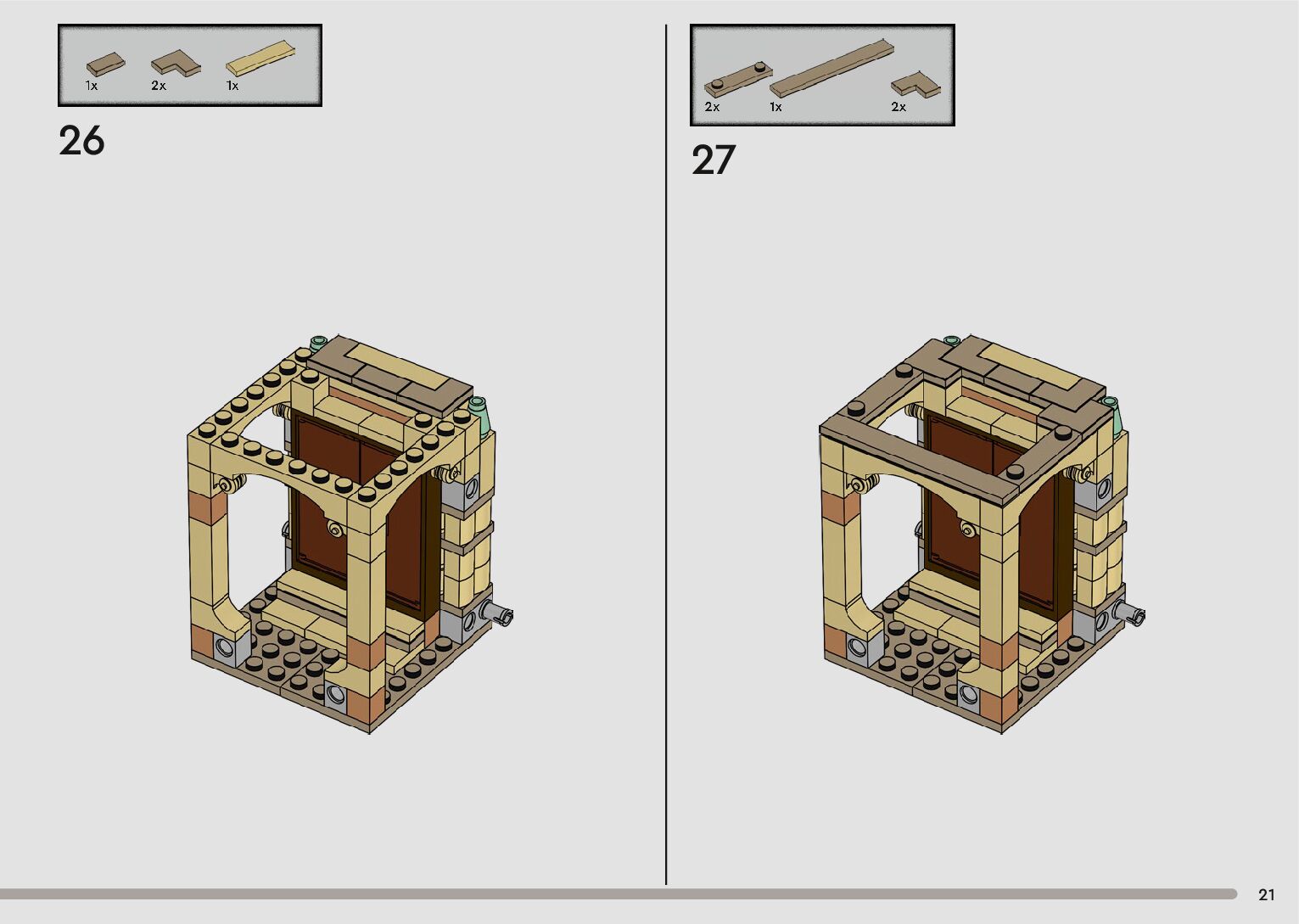 1x 2x 1x

26

2x 1x 2x

27

21