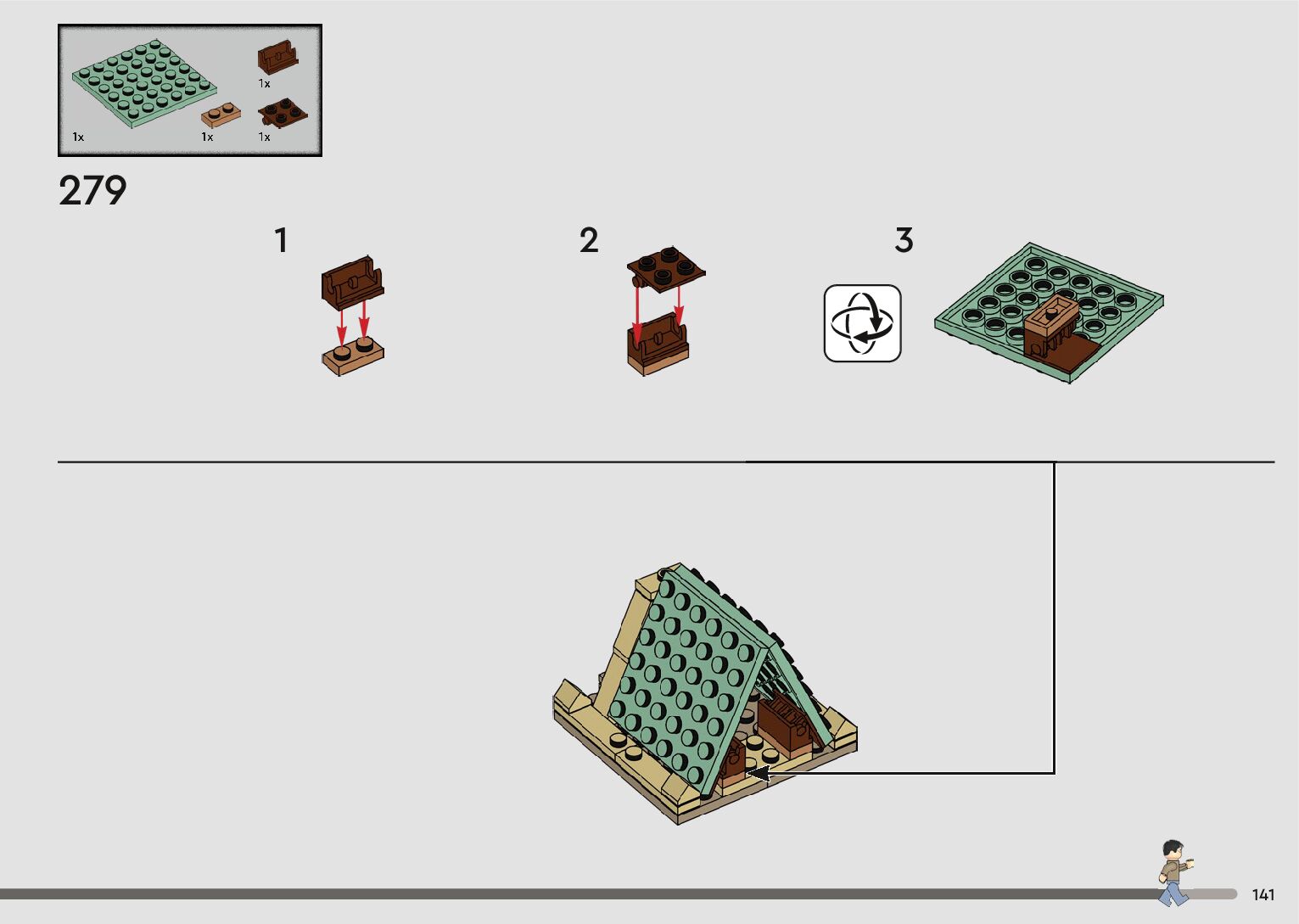 1x
1x
1x
1x

279

1

2

3

141