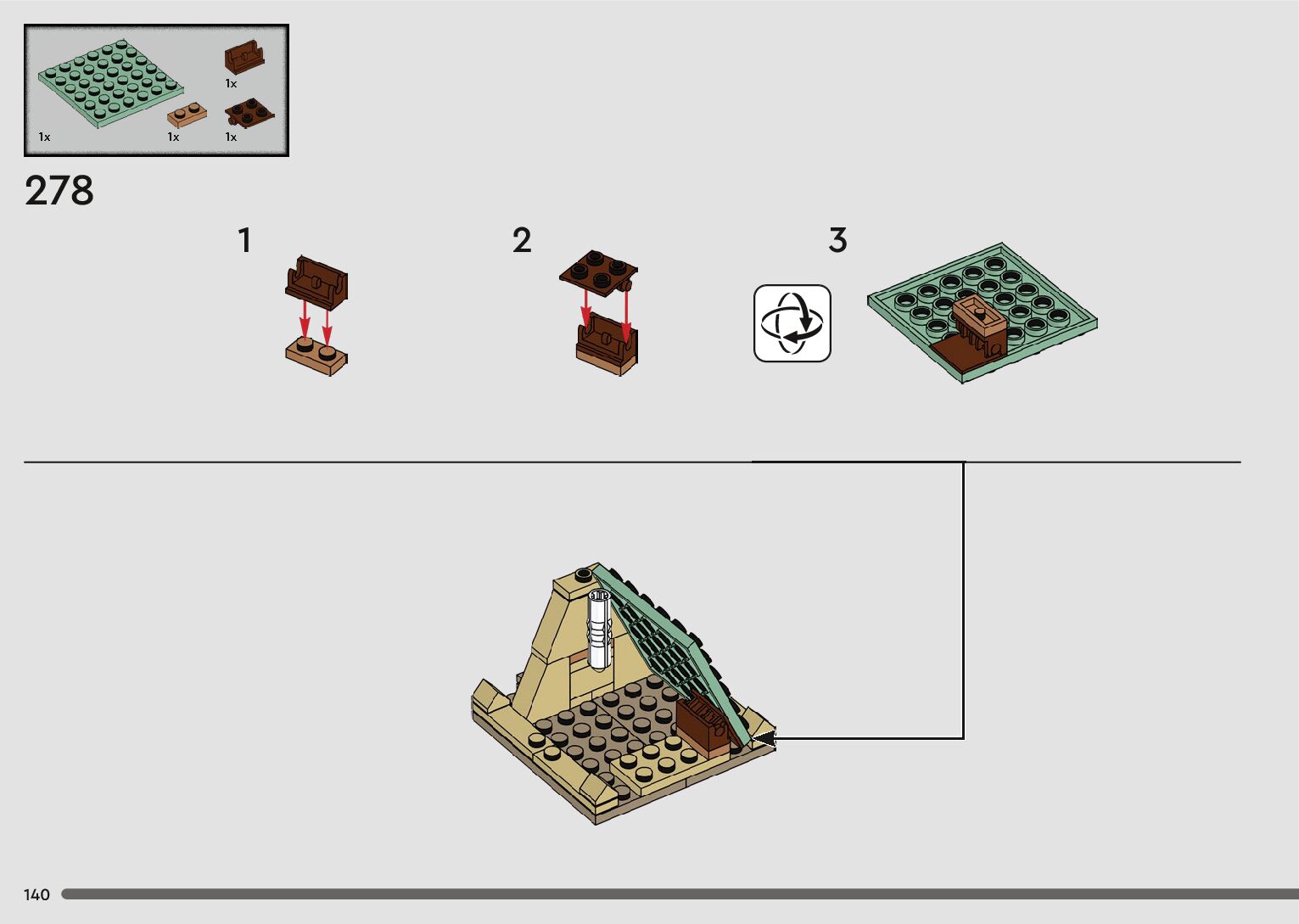 1x

1x 1x 1x

278

1

2

3

140