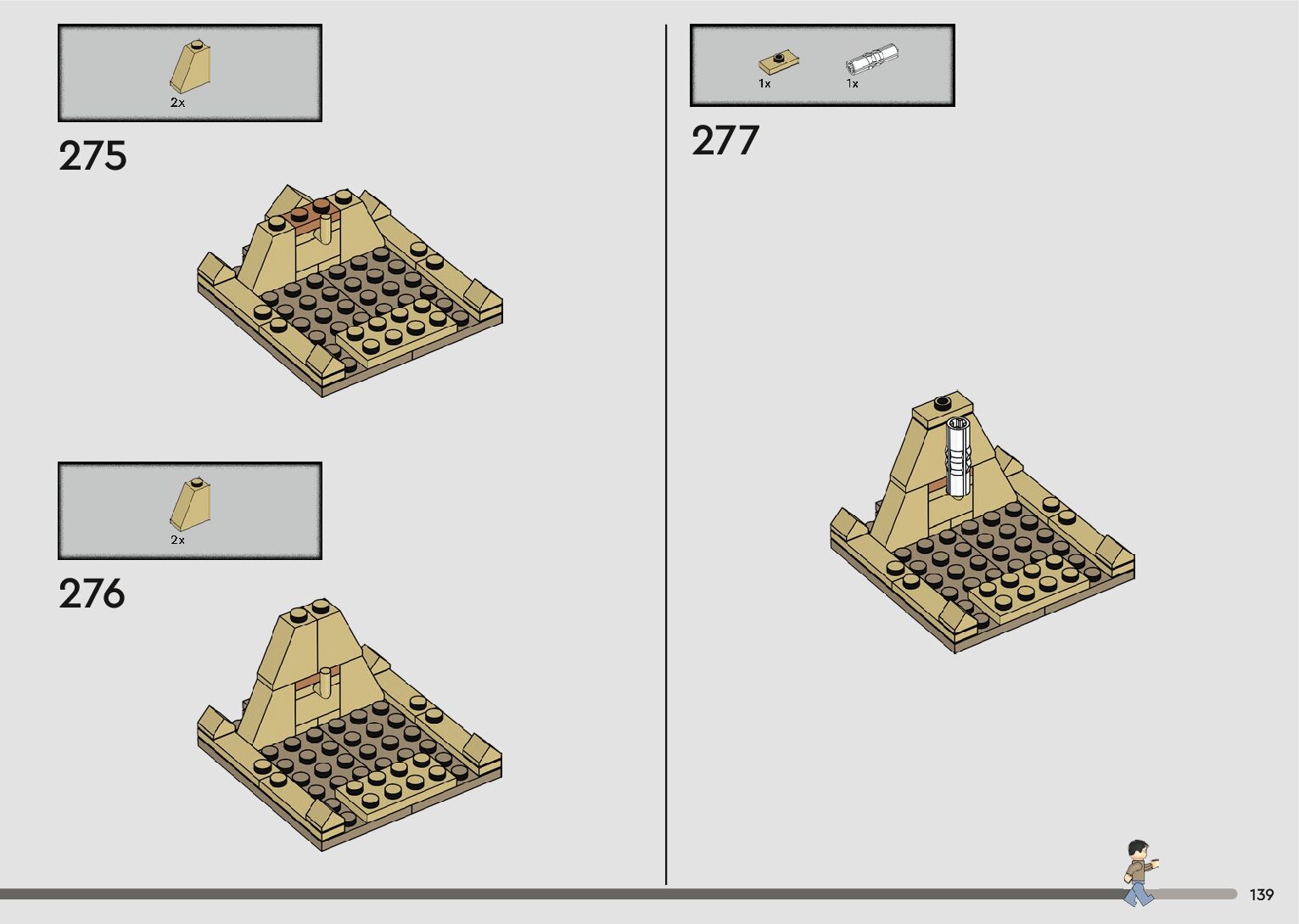 2x

275

2x

276

1x 1x

277

139