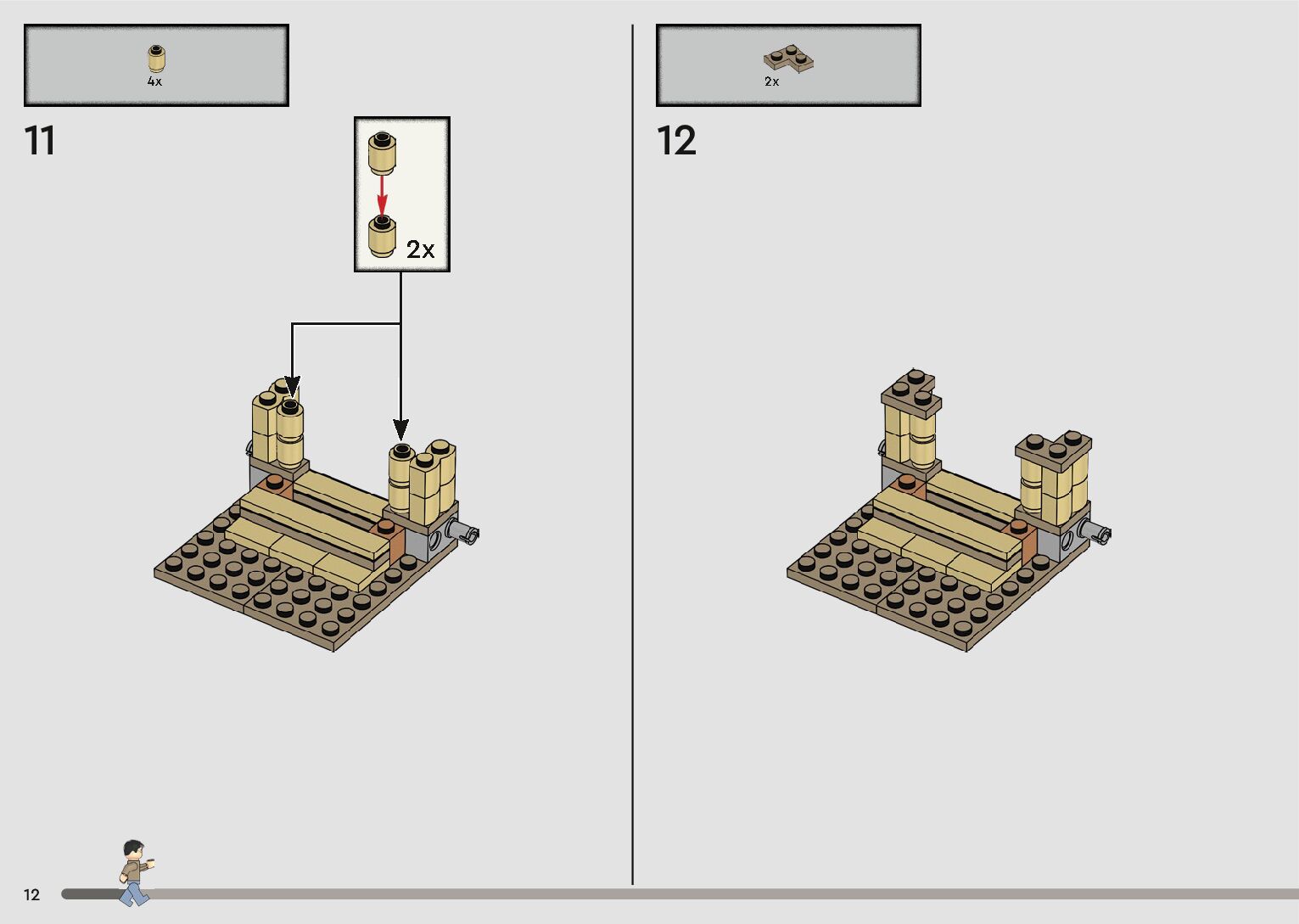 4x

11

2x

2x

12

12