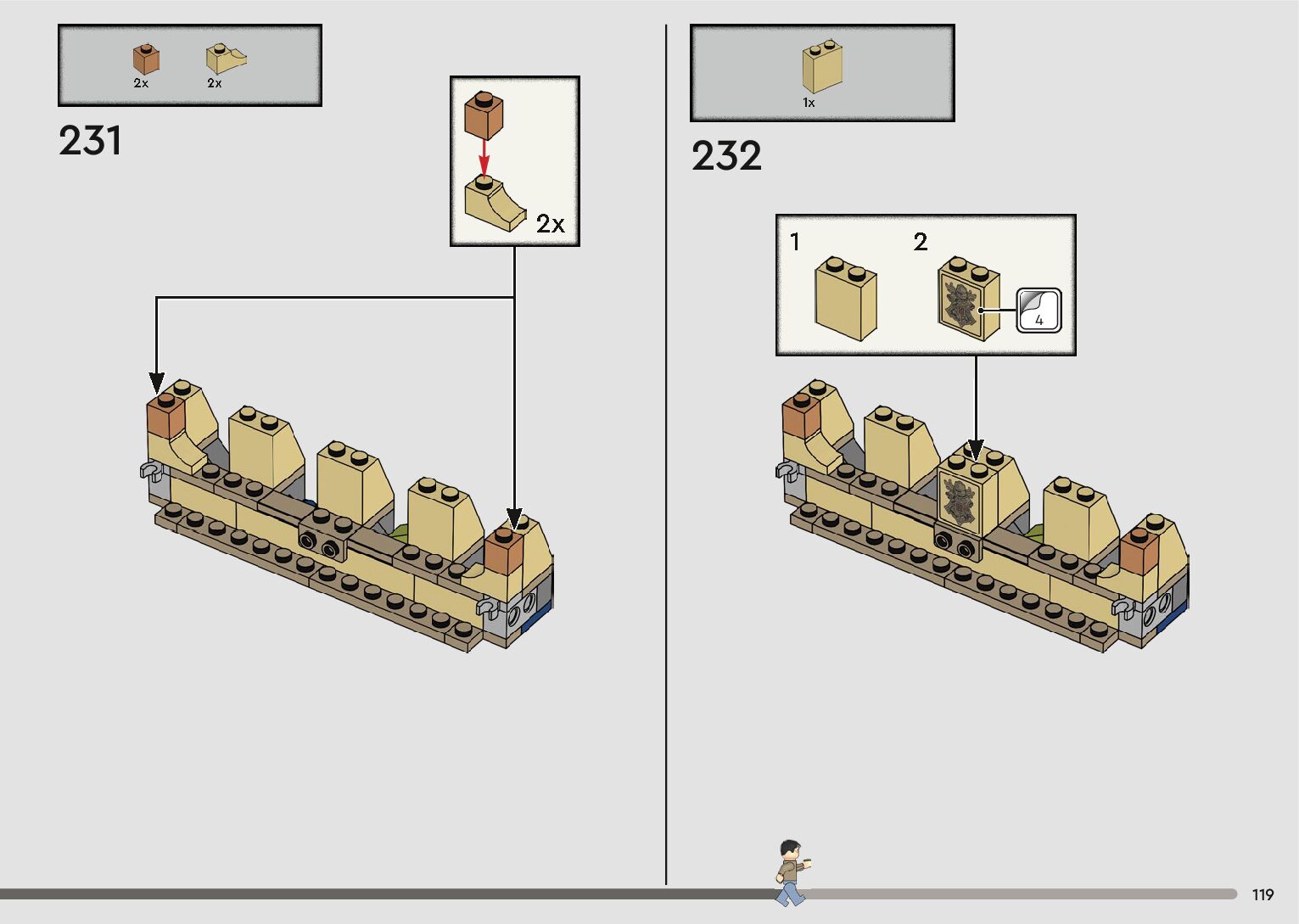 2x 2x

231

2x

1x

232

1 2

4

119