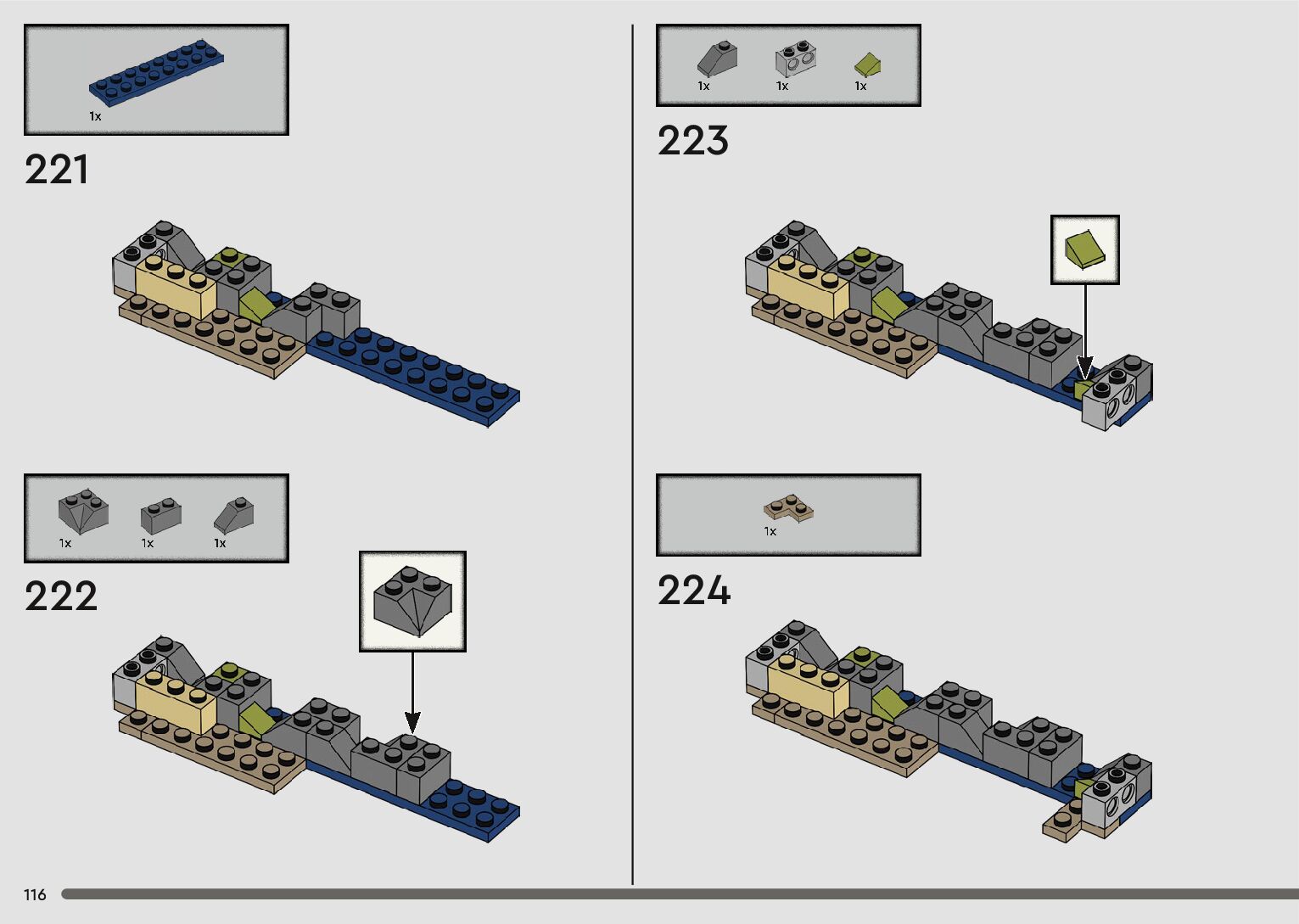 1x

221

1x 1x 1x

222

1x 1x 1x

223

1x

224

116