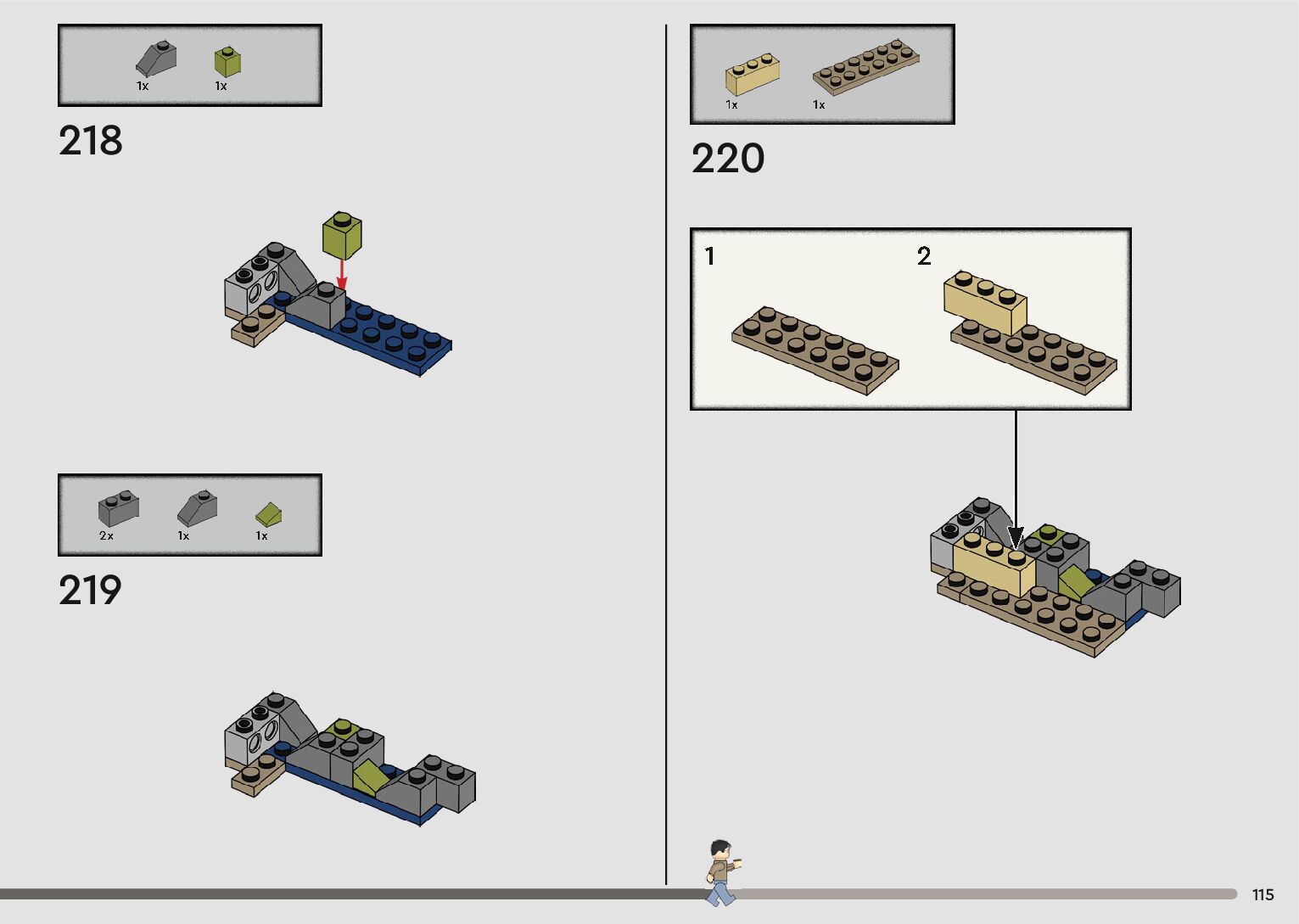 1x 1x

218

2x 1x 1x

219

1x 1x

220

1

2

115