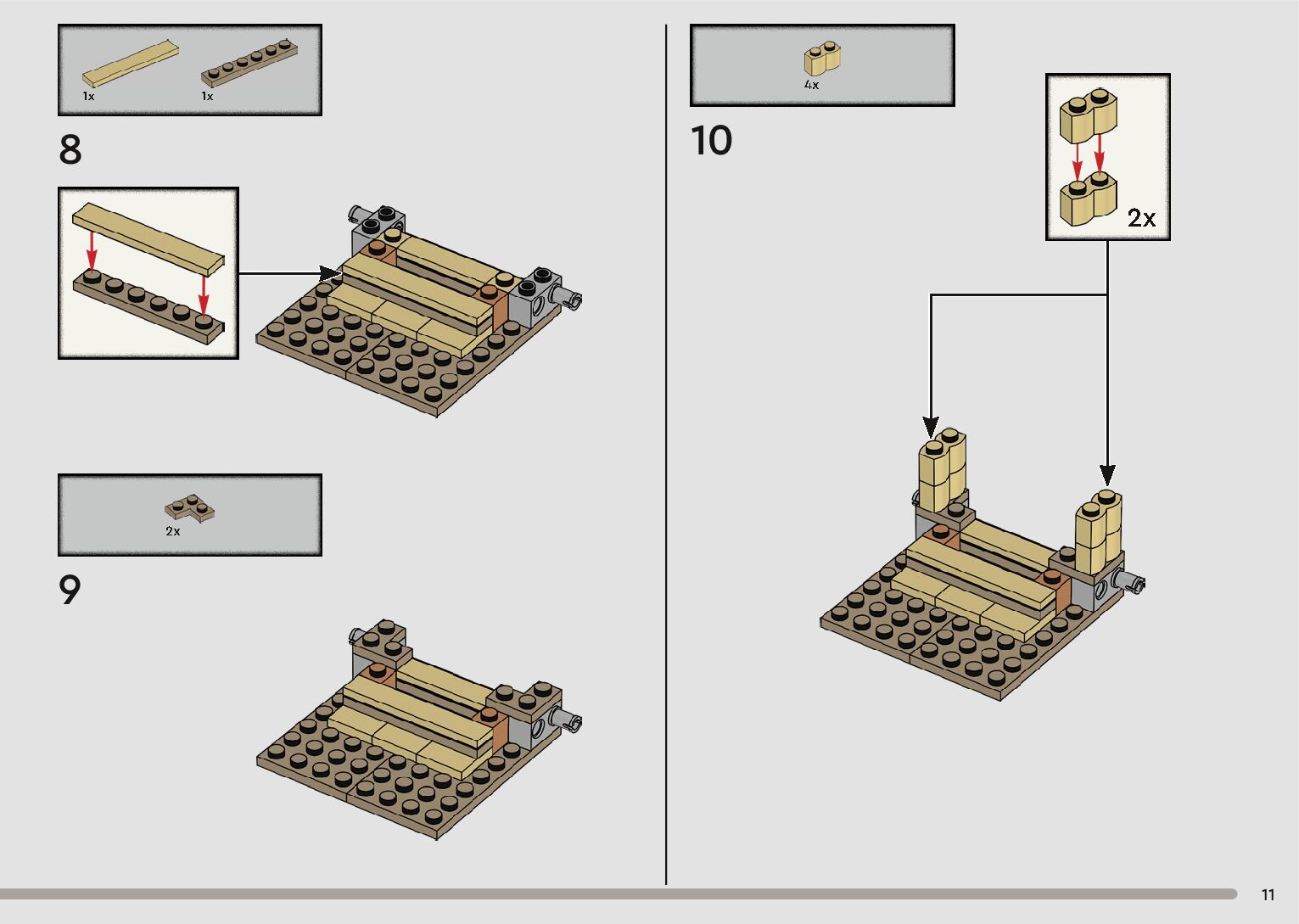 1x 1x

8

2x

9

4x

10

2x

11