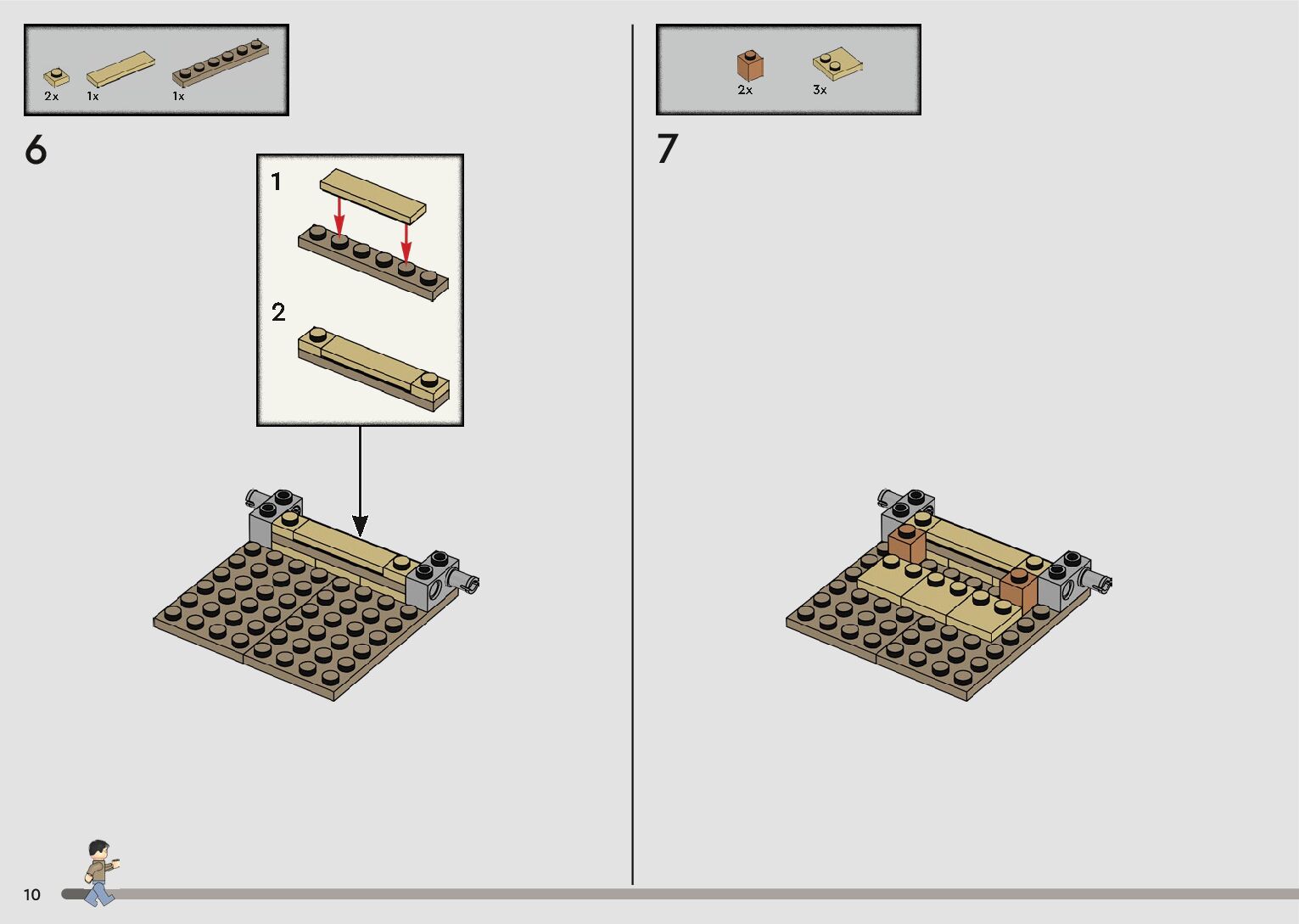 2x 1x 1x

6

1

2

2x 3x

7

10