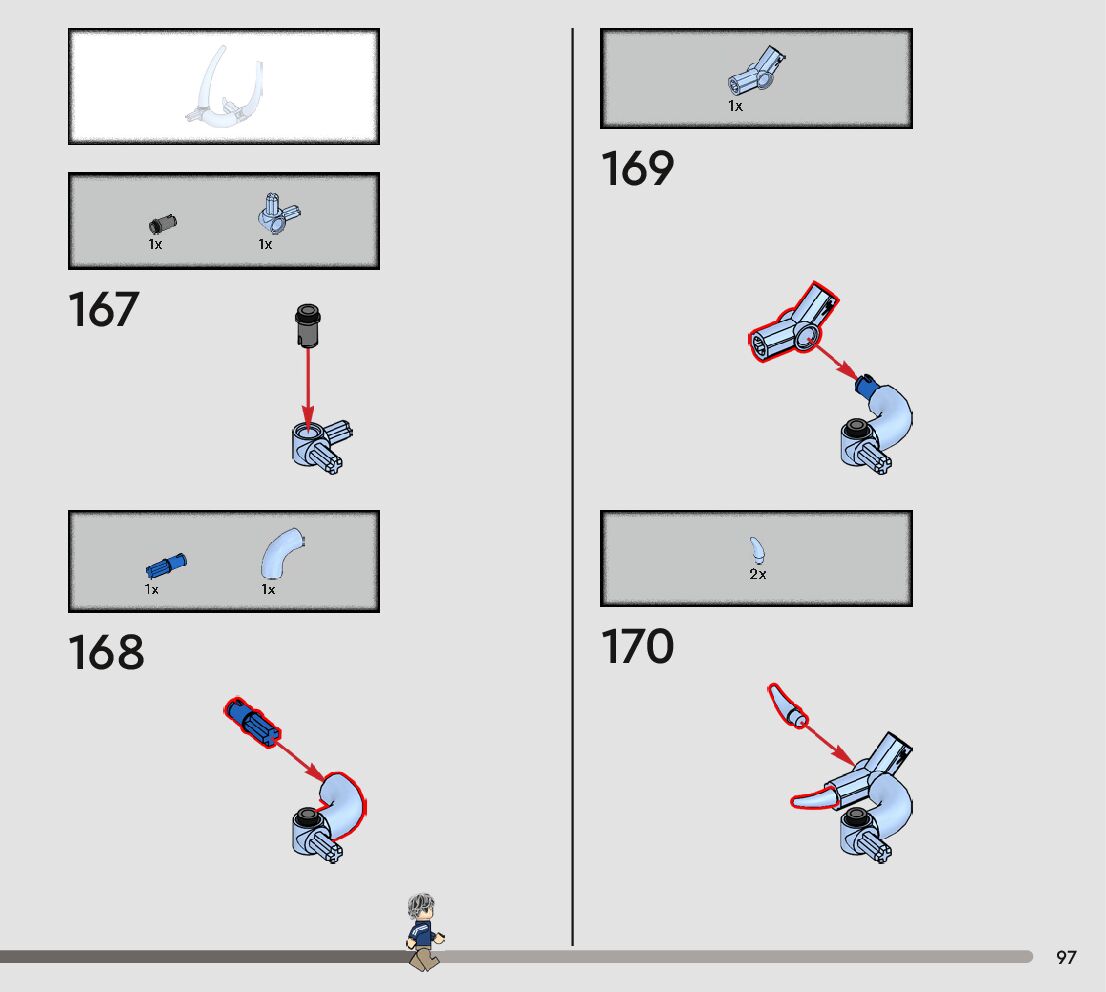 1x 1x

167

1x 1x

168

1x

169

2x

170

97