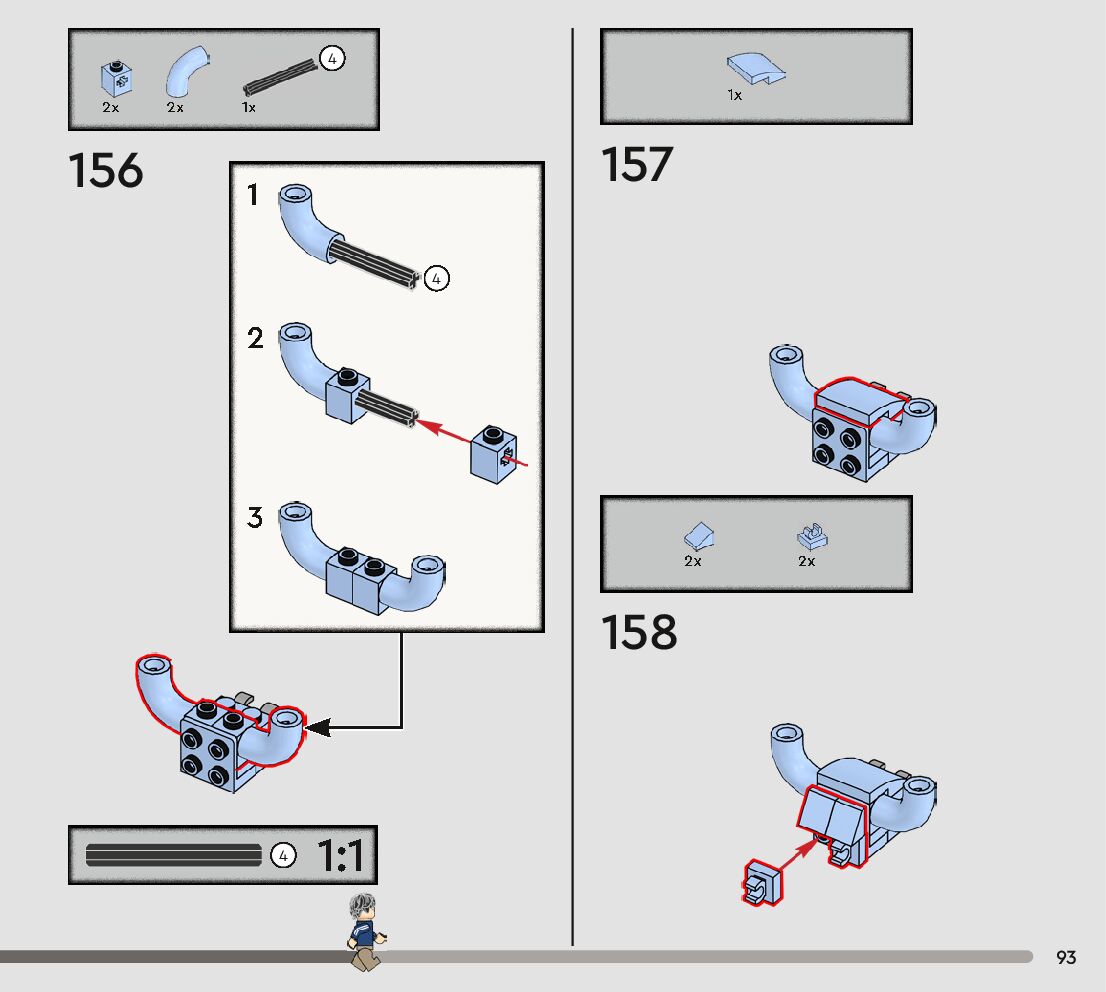 2x 2x 1x 4

156

1

4

2

3

4 1:1

1x

157

2x 2x

158

93