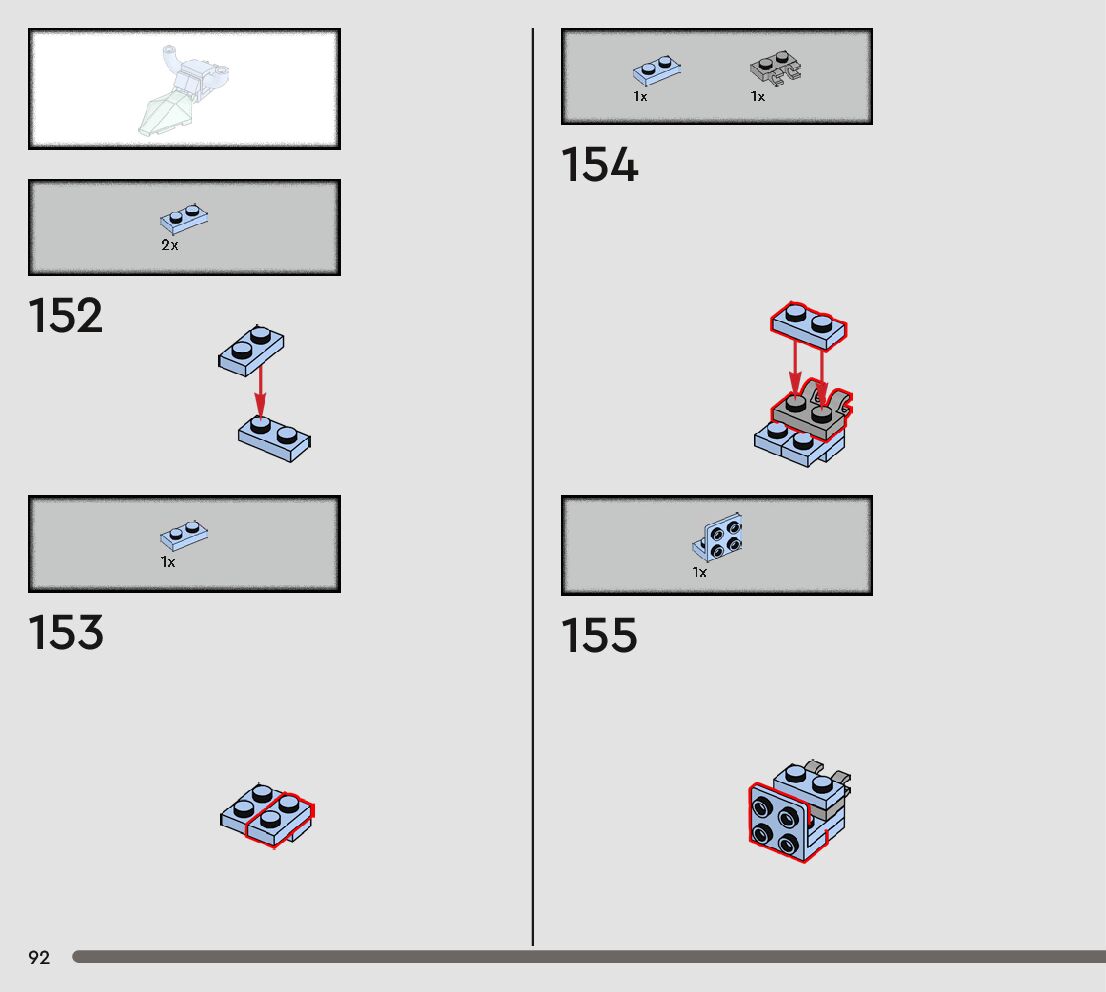 2x

152

1x

153

1x

1x

154

1x

155

92